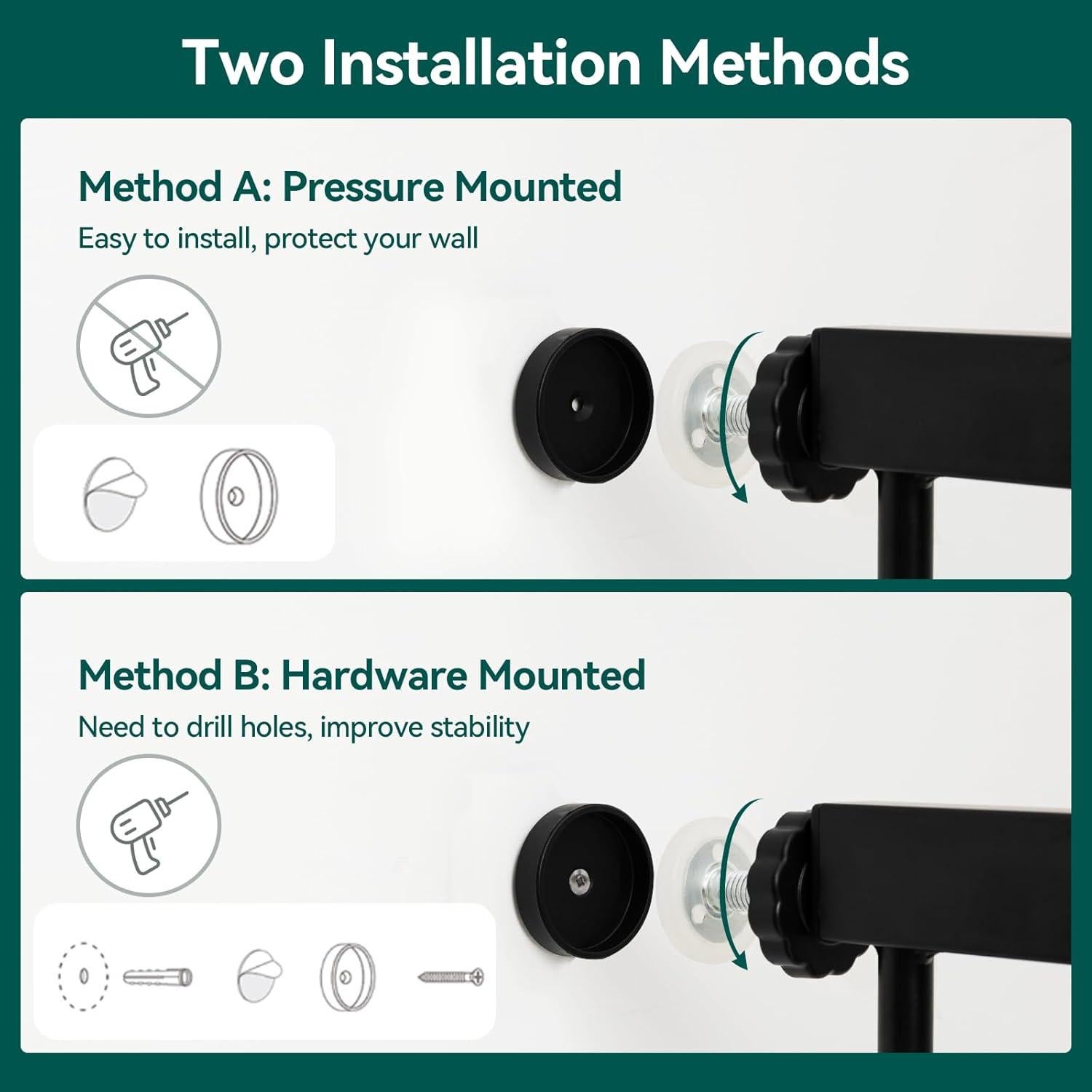 Two Installation Methods

Method A: Pressure Mounted

Easy to install, protect your wall

Method B: Hardware Mounted

Need to drill holes, improve stability