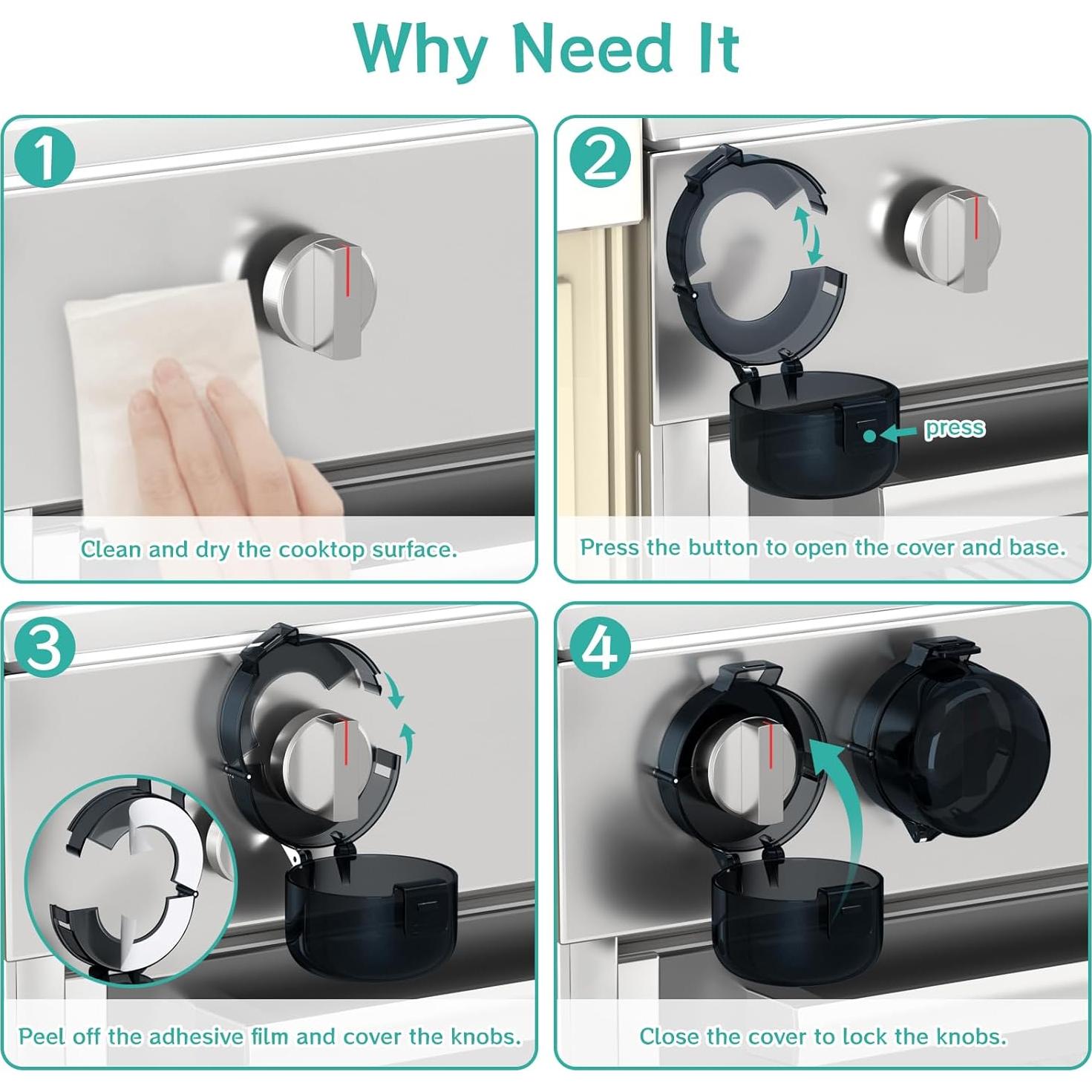 Why Need It

1

Clean and dry the cooktop surface.

2

press

Press the button to open the cover and base.

3

Peel off the adhesive film and cover the knobs.

4

Close the cover to lock the knobs.