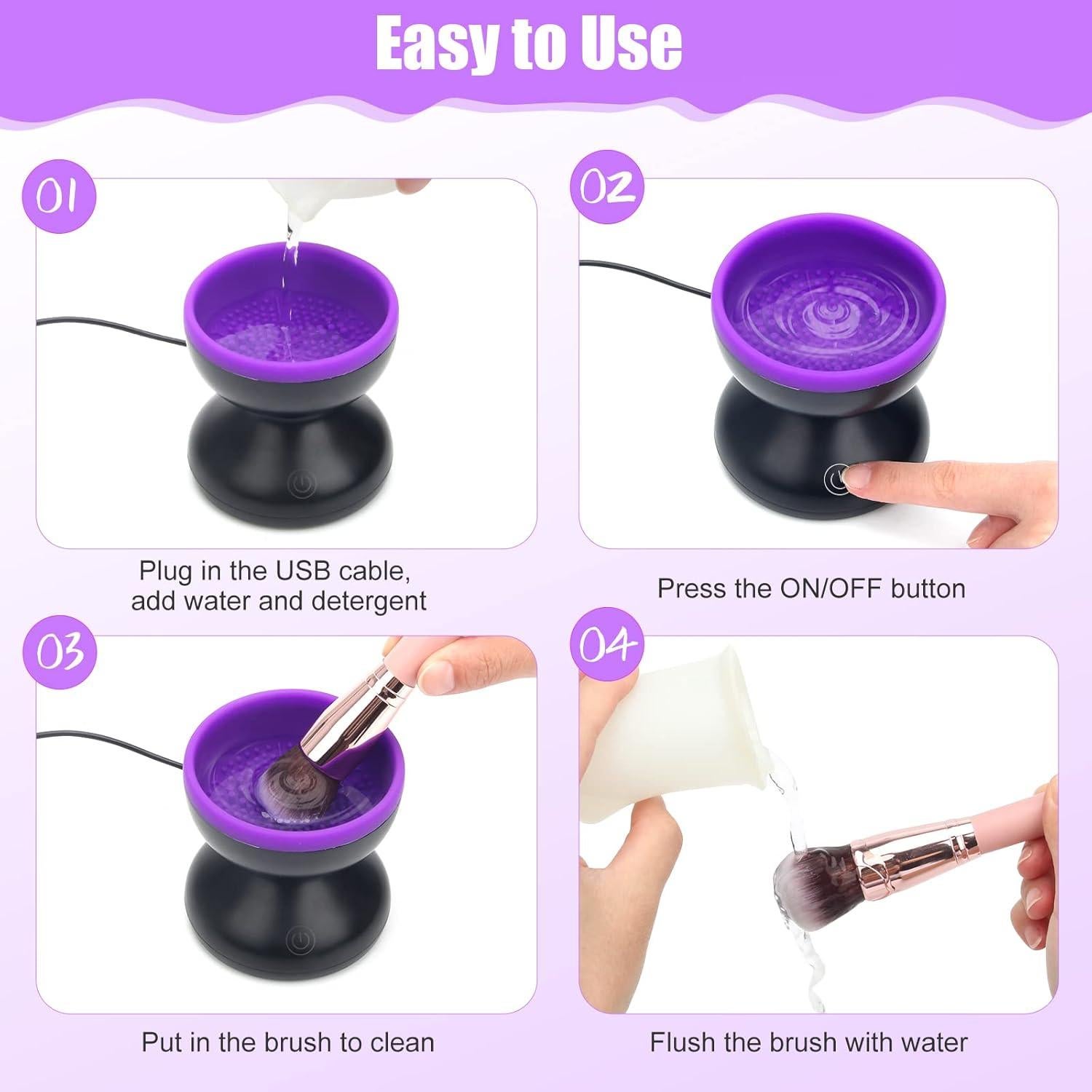 Easy to Use

01

Plug in the USB cable, add water and detergent

02

Press the ON/OFF button

03

Put in the brush to clean

04

Flush the brush with water