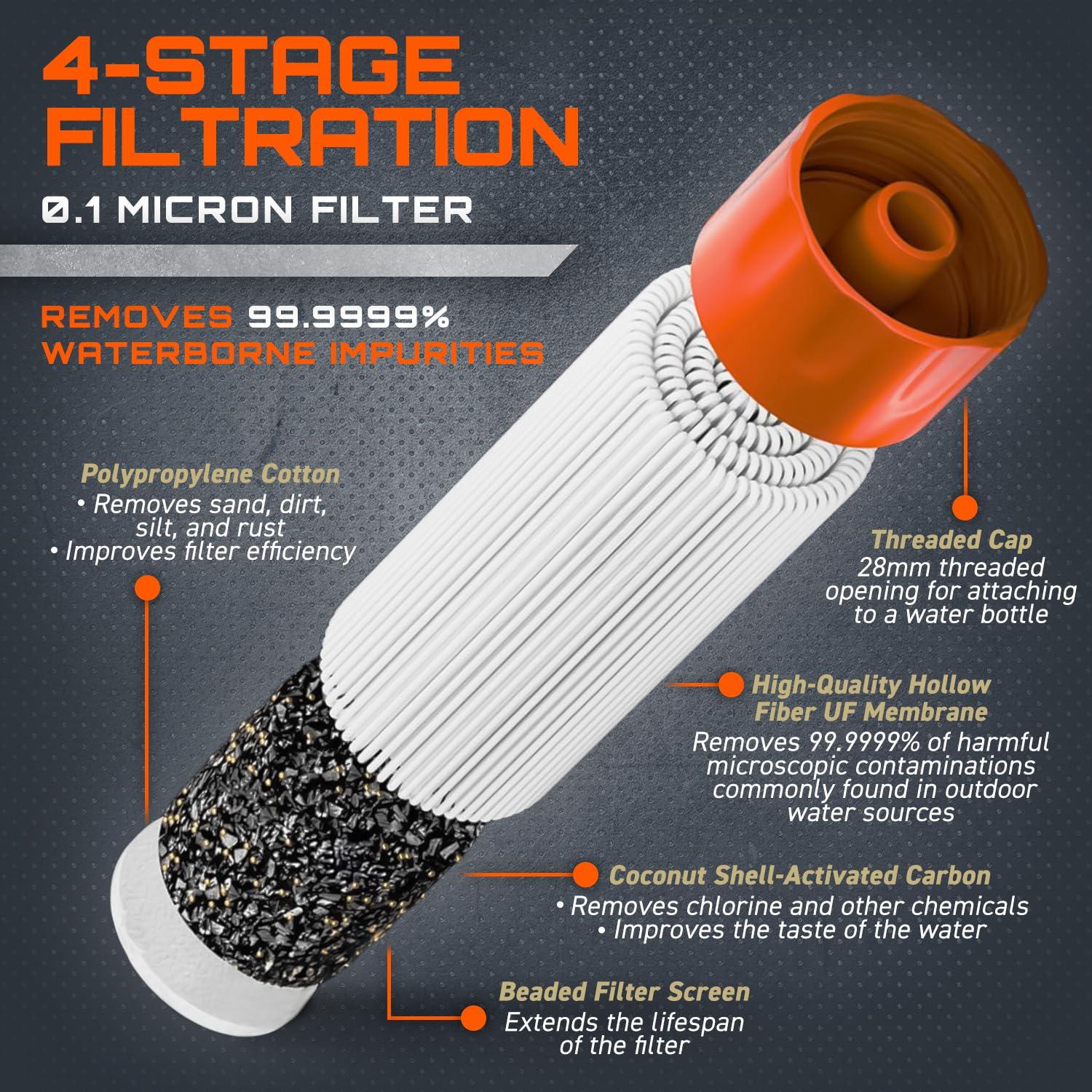 4-STAGE FILTRATION

0.1 MICRON FILTER

REMOVES 99.9999% WATERBORNE IMPURITIES

Polypropylene Cotton
• Removes sand, dirt, silt, and rust
• Improves filter efficiency

Threaded Cap
28mm threaded opening for attaching to a water bottle

High-Quality Hollow Fiber UF Membrane
Removes 99.9999% of harmful microscopic contaminations commonly found in outdoor water sources

Coconut Shell-Activated Carbon
• Removes chlorine and other chemicals
• Improves the taste of the water

Beaded Filter Screen
Extends the lifespan of the filter