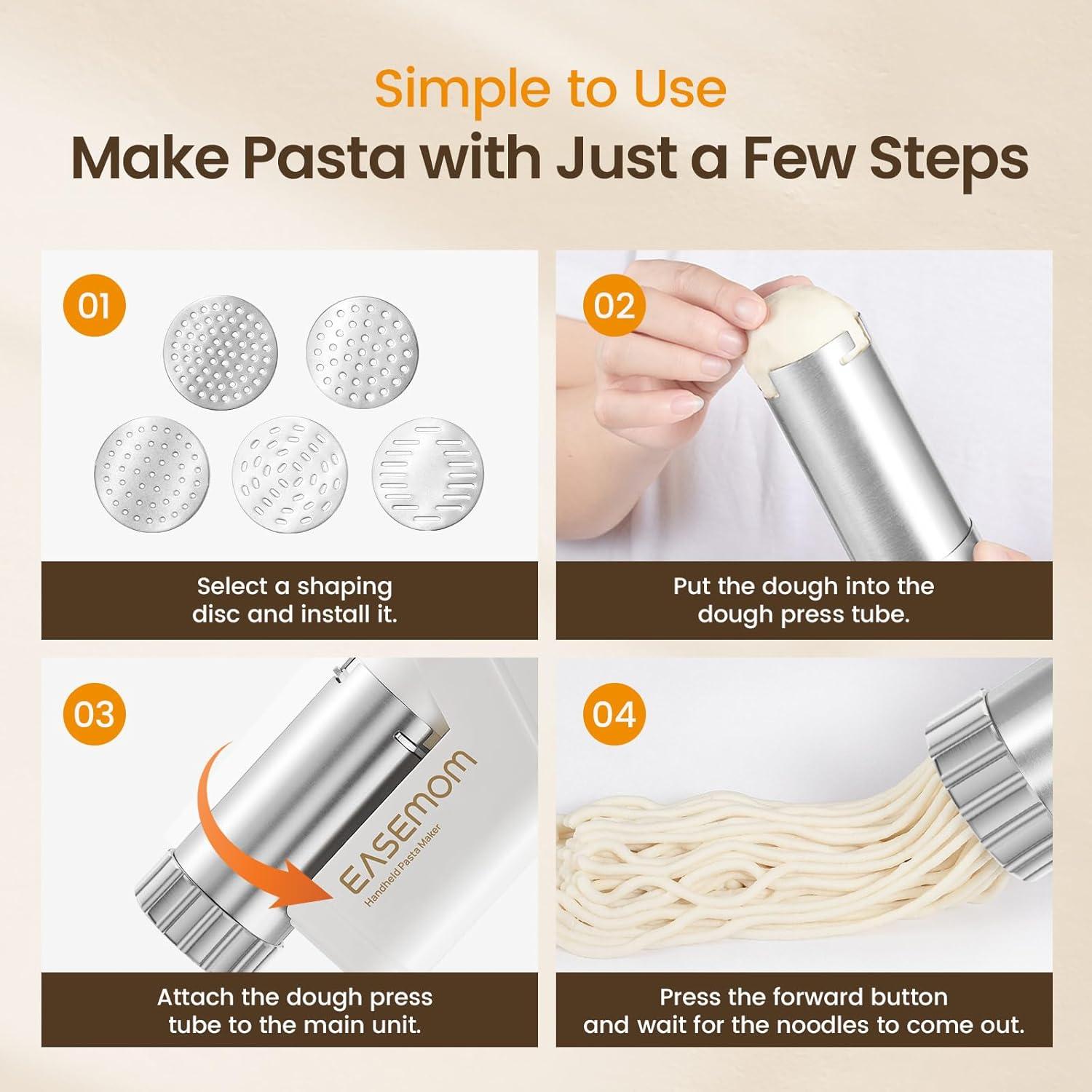 Simple to Use

Make Pasta with Just a Few Steps

01

Select a shaping disc and install it.

02

Put the dough into the dough press tube.

03

EASEMOM
Handheld Pasta Maker

Attach the dough press tube to the main unit.

04

Press the forward button and wait for the noodles to come out.