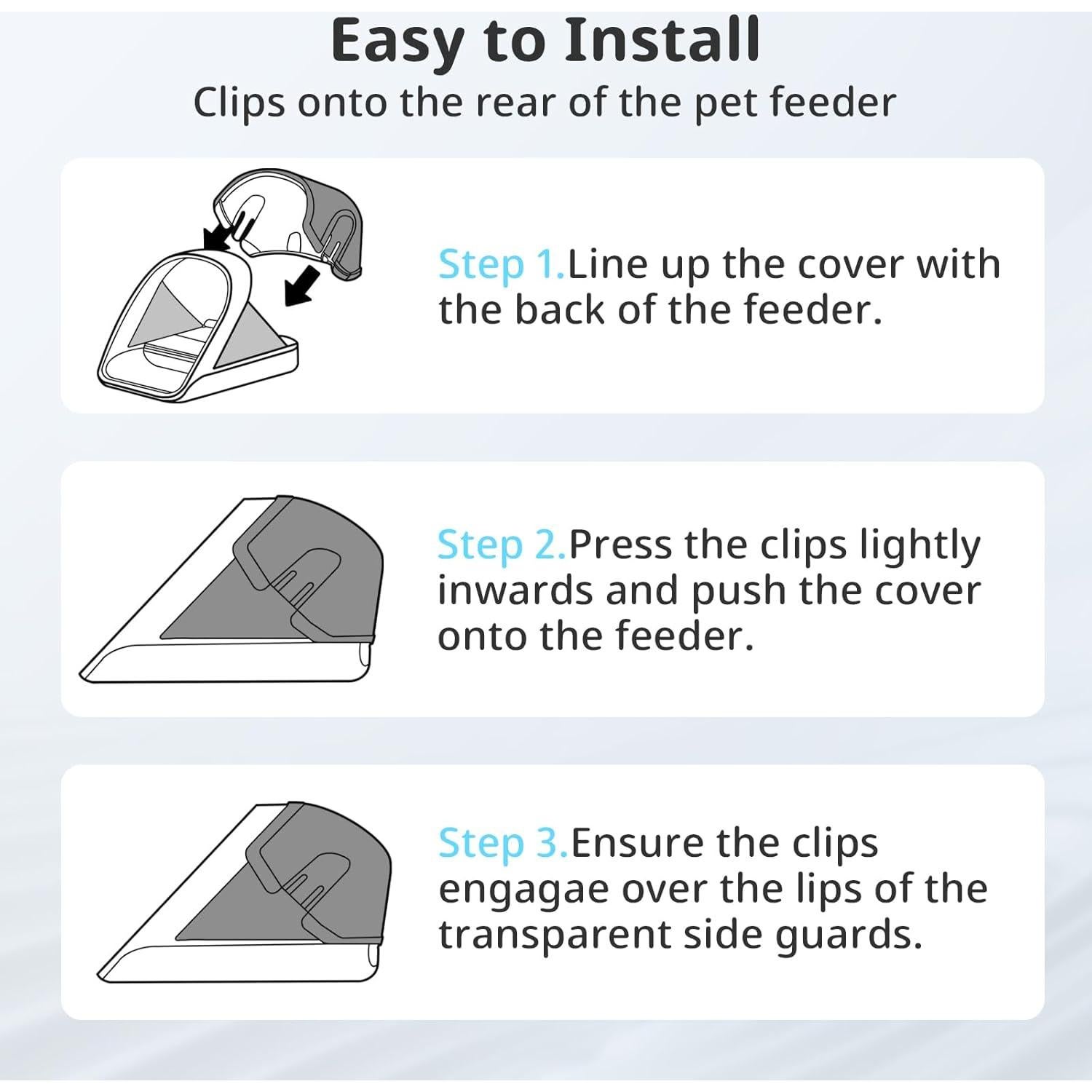 Easy to Install

Clips onto the rear of the pet feeder

Step 1.Line up the cover with the back of the feeder.

Step 2.Press the clips lightly inwards and push the cover onto the feeder.

Step 3.Ensure the clips engagae over the lips of the transparent side guards.