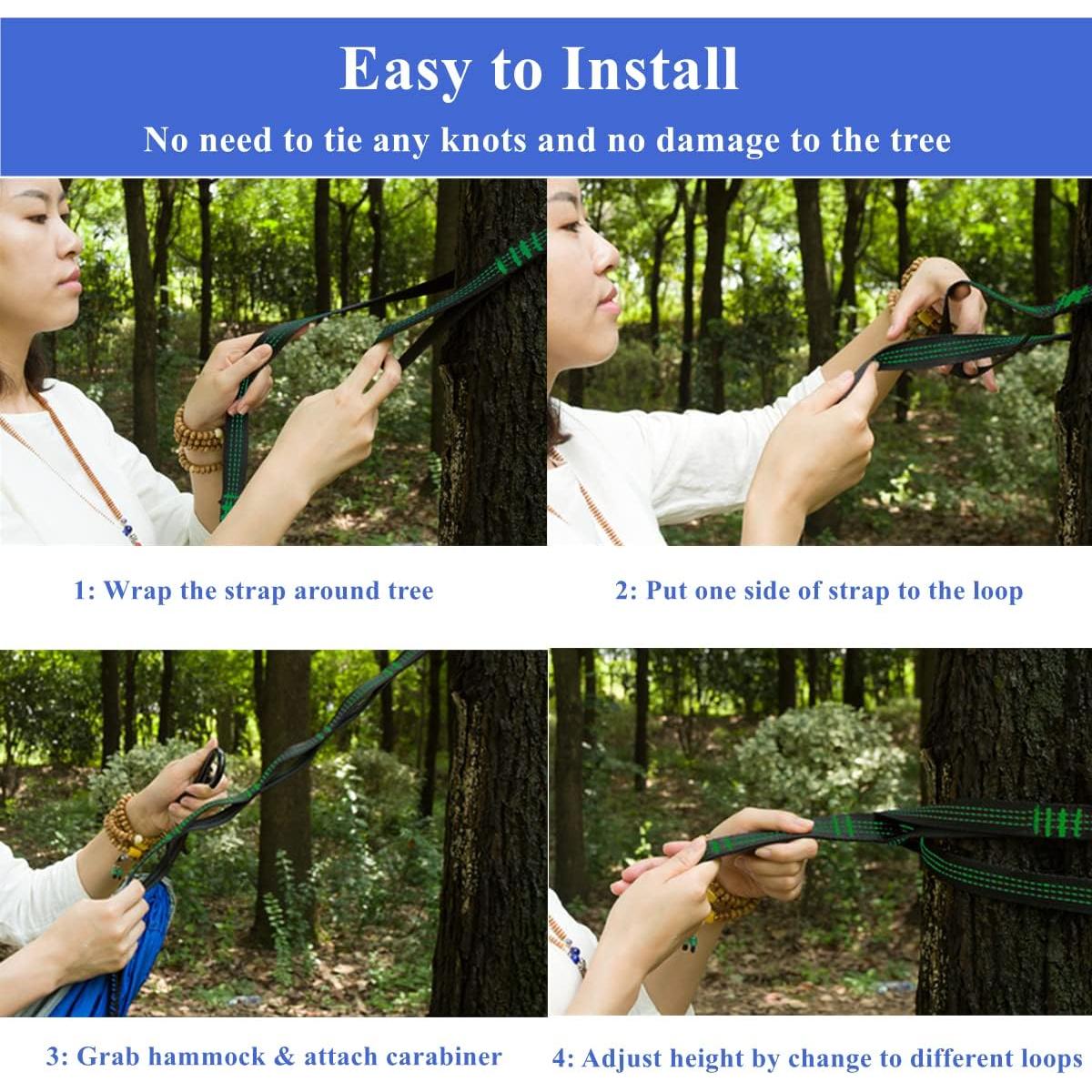 Easy to Install

No need to tie any knots and no damage to the tree

1: Wrap the strap around tree

2: Put one side of strap to the loop

3: Grab hammock & attach carabiner

4: Adjust height by change to different loops