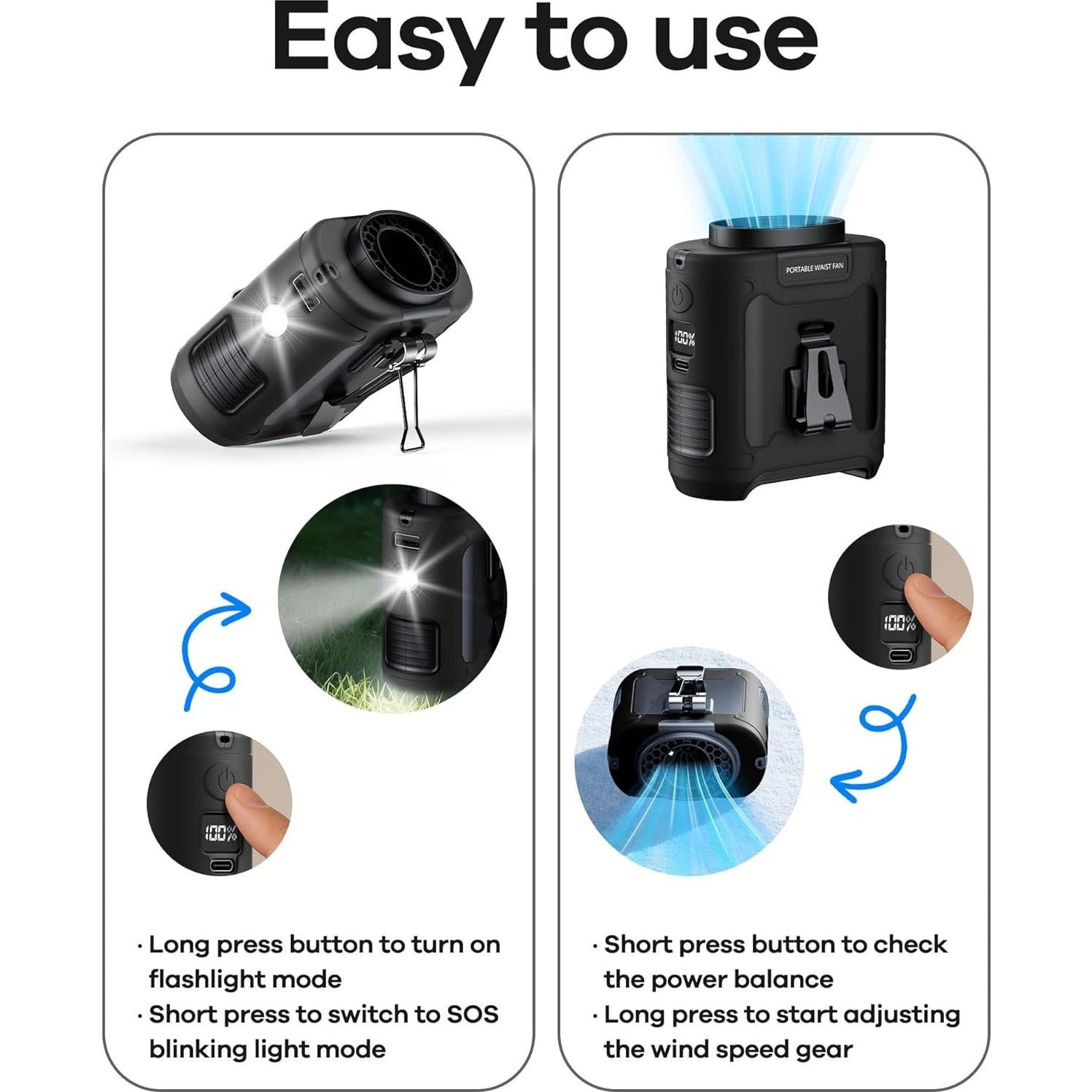 Easy to use

100%

· Long press button to turn on flashlight mode
· Short press to switch to SOS blinking light mode

PORTABLE WAIST FAN

100%

100%

· Short press button to check the power balance
· Long press to start adjusting the wind speed gear