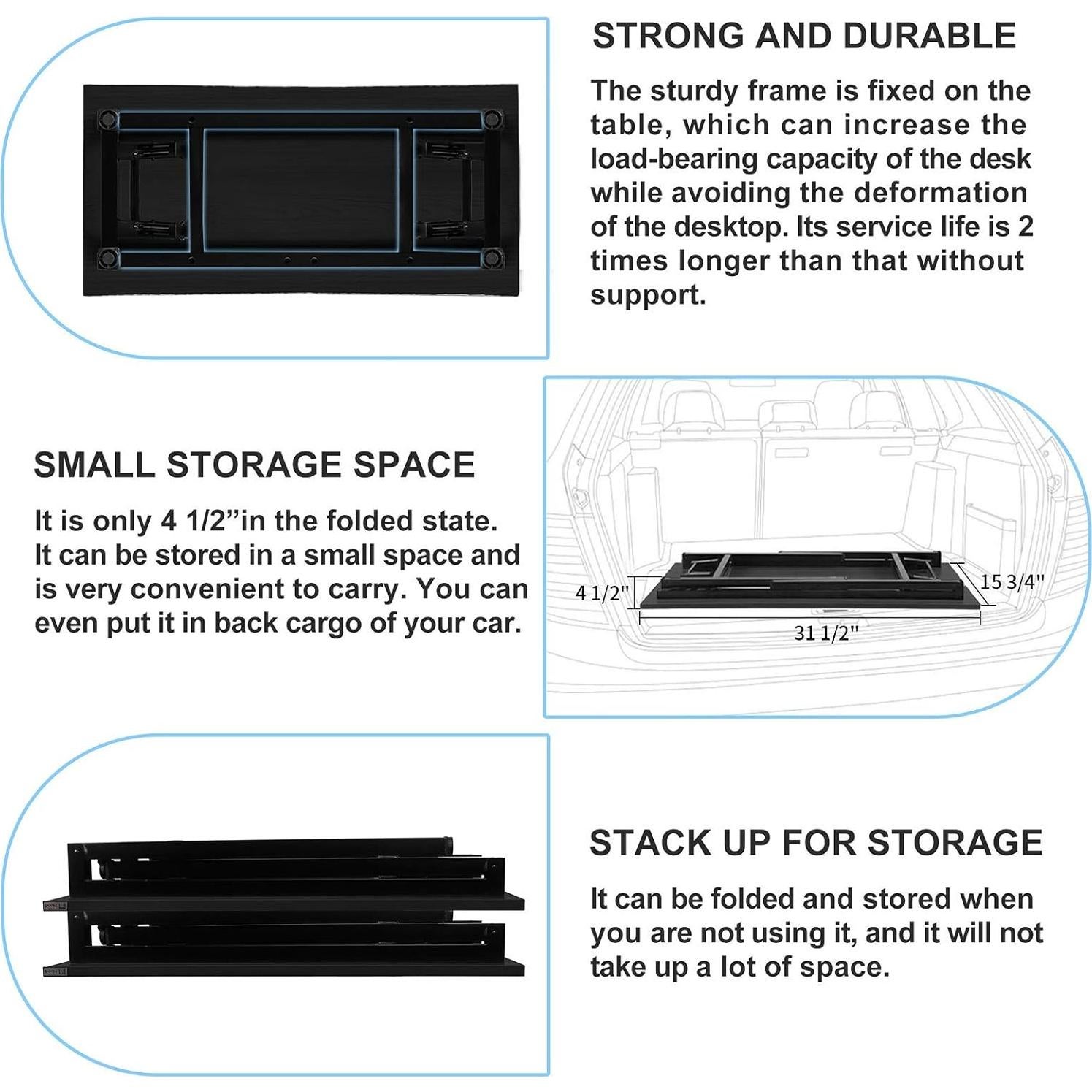 STRONG AND DURABLE

The sturdy frame is fixed on the table, which can increase the load-bearing capacity of the desk while avoiding the deformation of the desktop. Its service life is 2 times longer than that without support.

SMALL STORAGE SPACE

It is only 4 1/2”in the folded state. It can be stored in a small space and is very convenient to carry. You can even put it in back cargo of your car.

4 1/2"

15 3/4"

31 1/2"

STACK UP FOR STORAGE

It can be folded and stored when you are not using it, and it will not take up a lot of space.