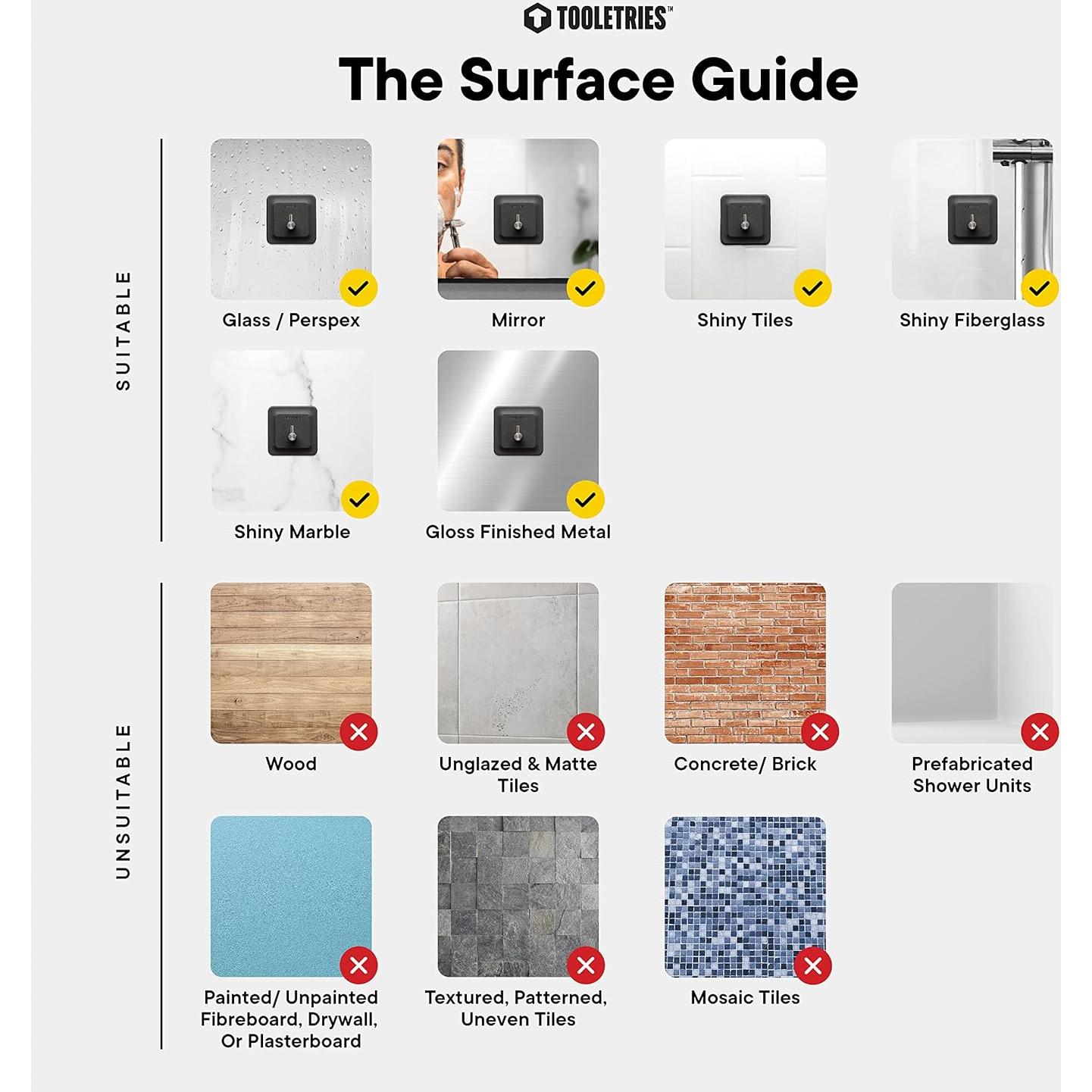 TOOLETRIES™

The Surface Guide

SUITABLE

Glass / Perspex

Mirror

Shiny Tiles

Shiny Fiberglass

Shiny Marble

Gloss Finished Metal

UNSUITABLE

Wood

Unglazed & Matte Tiles

Concrete/ Brick

Prefabricated Shower Units

Painted/ Unpainted Fibreboard, Drywall, Or Plasterboard

Textured, Patterned, Uneven Tiles

Mosaic Tiles