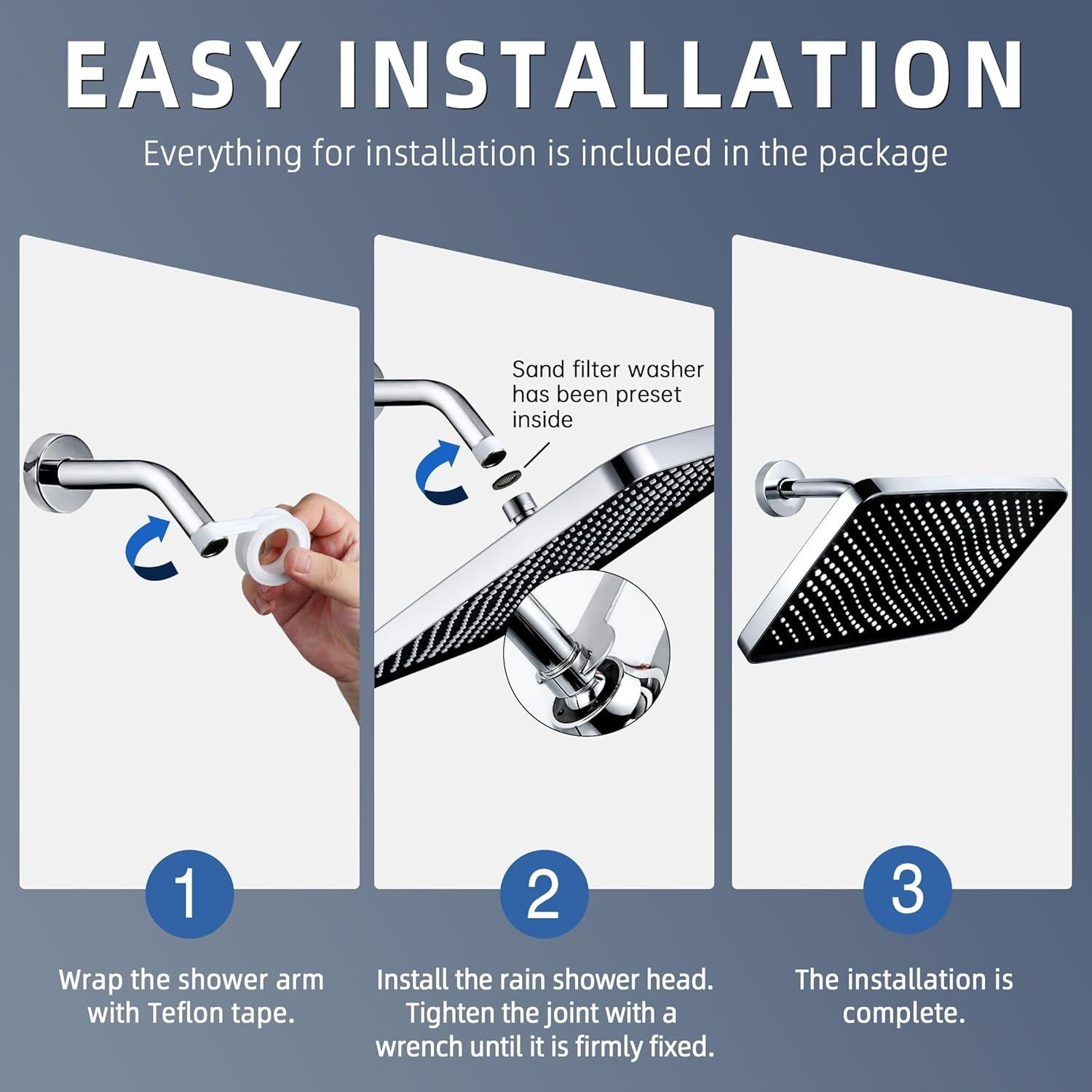 EASY INSTALLATION

Everything for installation is included in the package

Sand filter washer has been preset inside

1

Wrap the shower arm with Teflon tape.

2

Install the rain shower head. Tighten the joint with a wrench until it is firmly fixed.

3

The installation is complete.