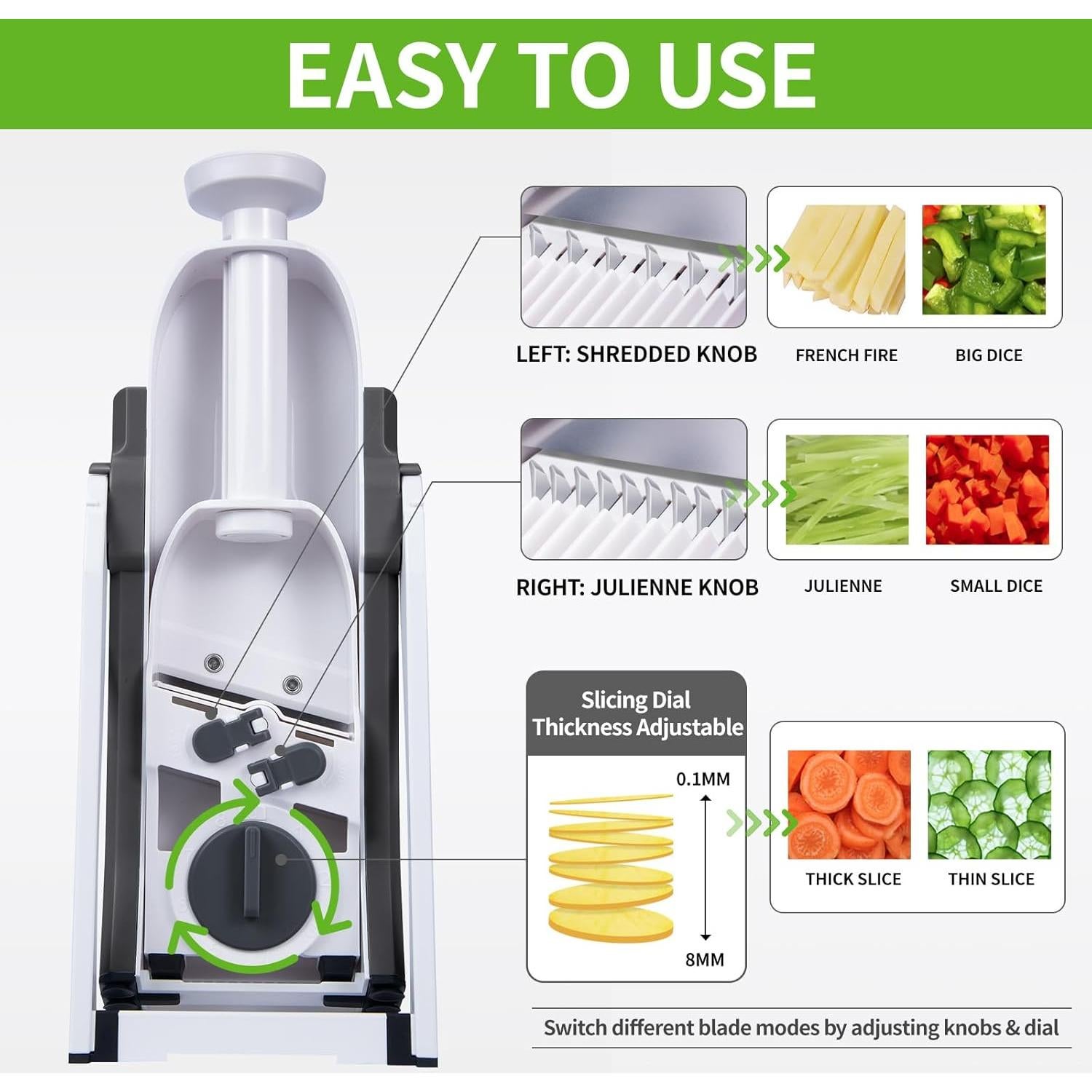 EASY TO USE

LEFT: SHREDDED KNOB

FRENCH FIRE

BIG DICE

RIGHT: JULIENNE KNOB

JULIENNE

SMALL DICE

Slicing Dial
Thickness Adjustable

0.1MM

8MM

THICK SLICE

THIN SLICE

Switch different blade modes by adjusting knobs & dial