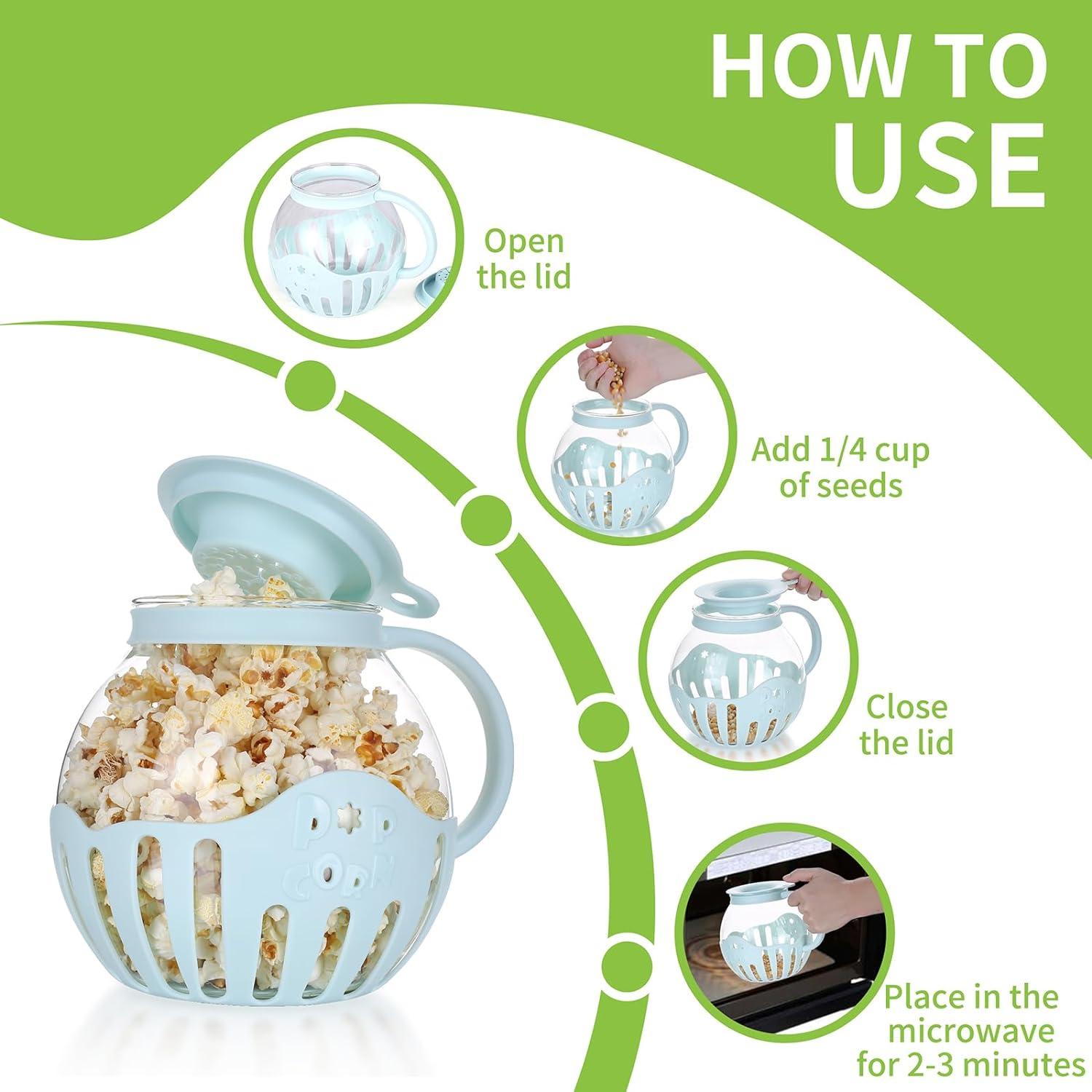 HOW TO USE

Open the lid

Add 1/4 cup of seeds

Close the lid

Place in the microwave for 2-3 minutes

POP CORN