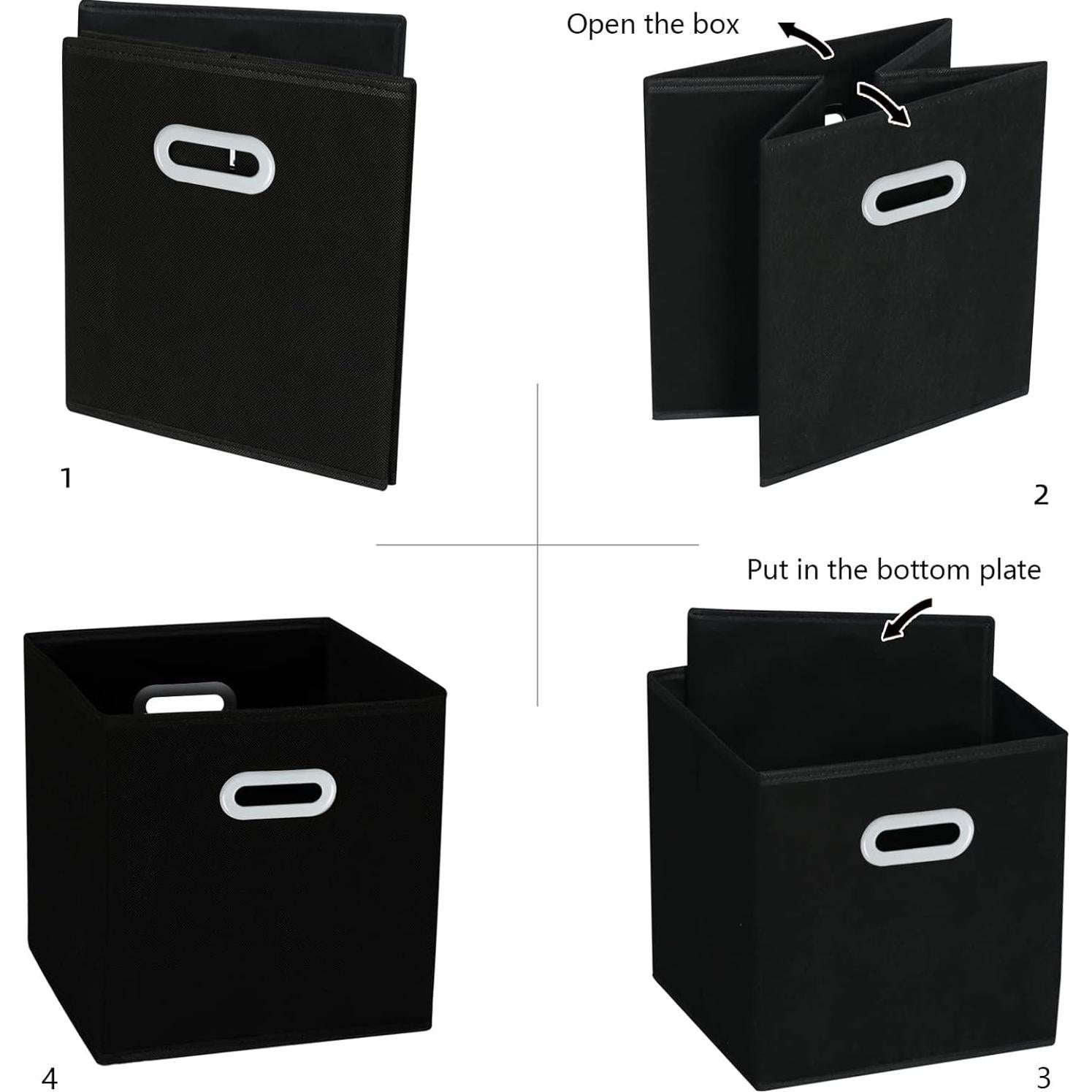 Open the box

1

2

Put in the bottom plate

4

3