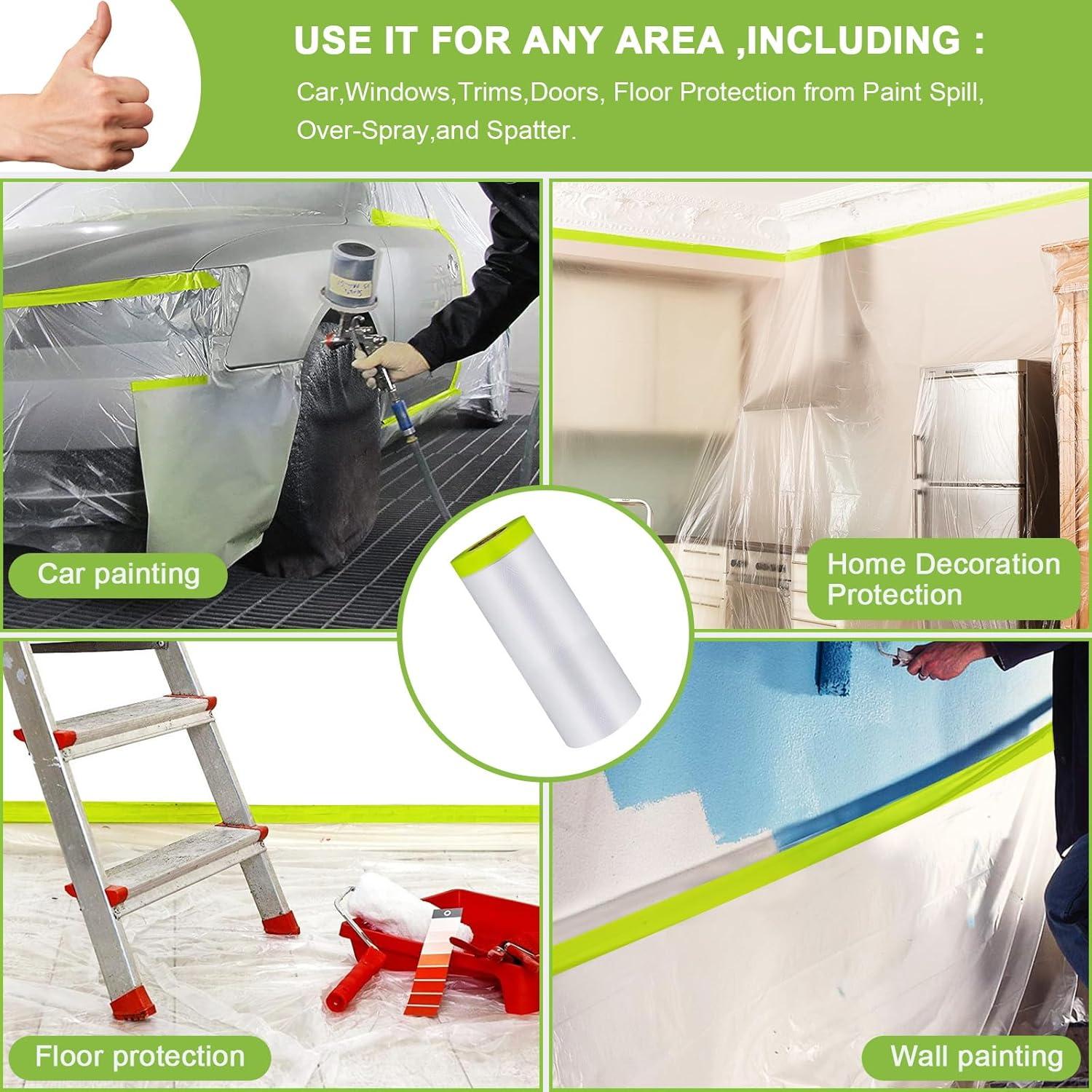 USE IT FOR ANY AREA ,INCLUDING :

Car,Windows,Trims,Doors, Floor Protection from Paint Spill, Over-Spray,and Spatter.

Car painting

Home Decoration Protection

Floor protection

Wall painting