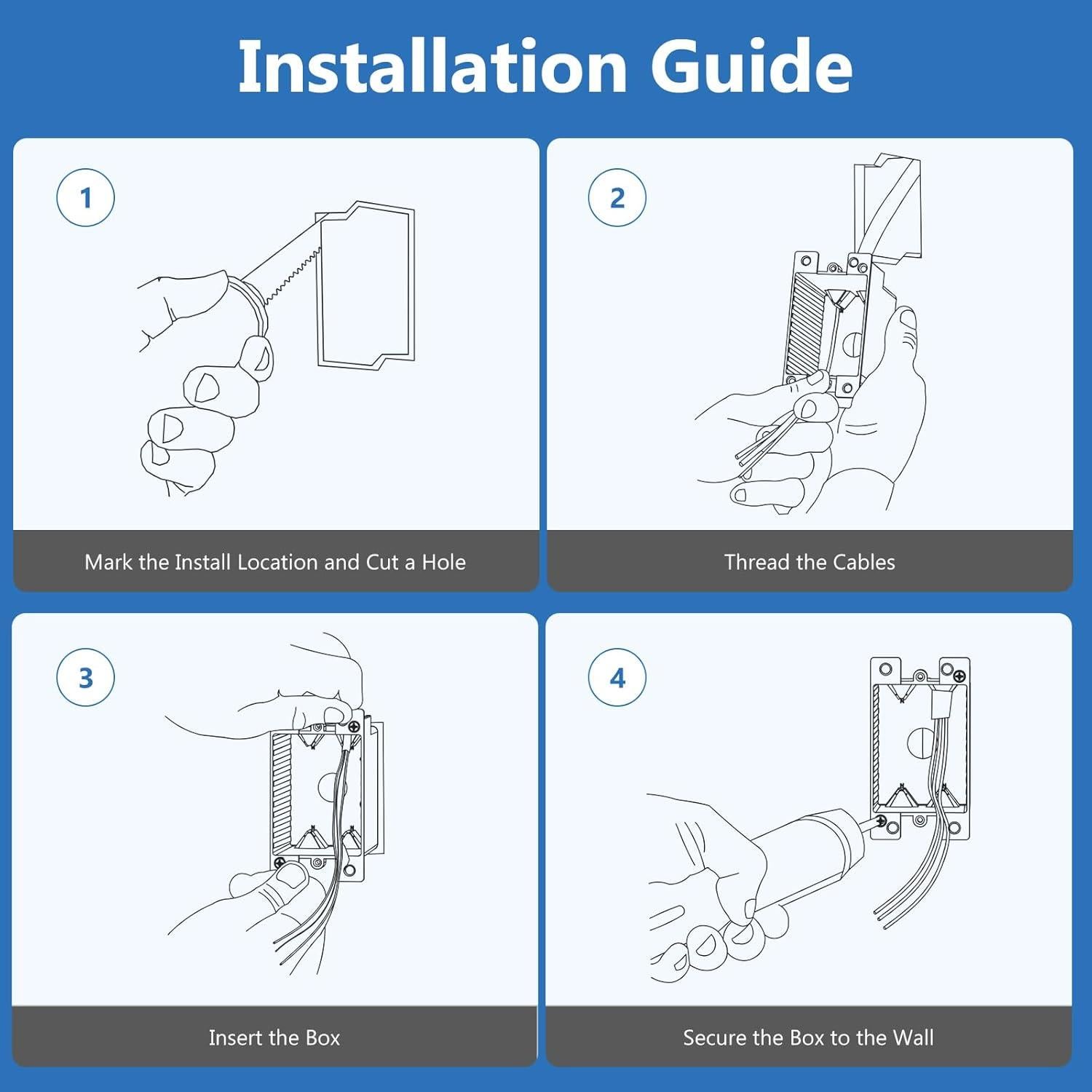 Installation Guide

1

Mark the Install Location and Cut a Hole

2

Thread the Cables

3

Insert the Box

4

Secure the Box to the Wall