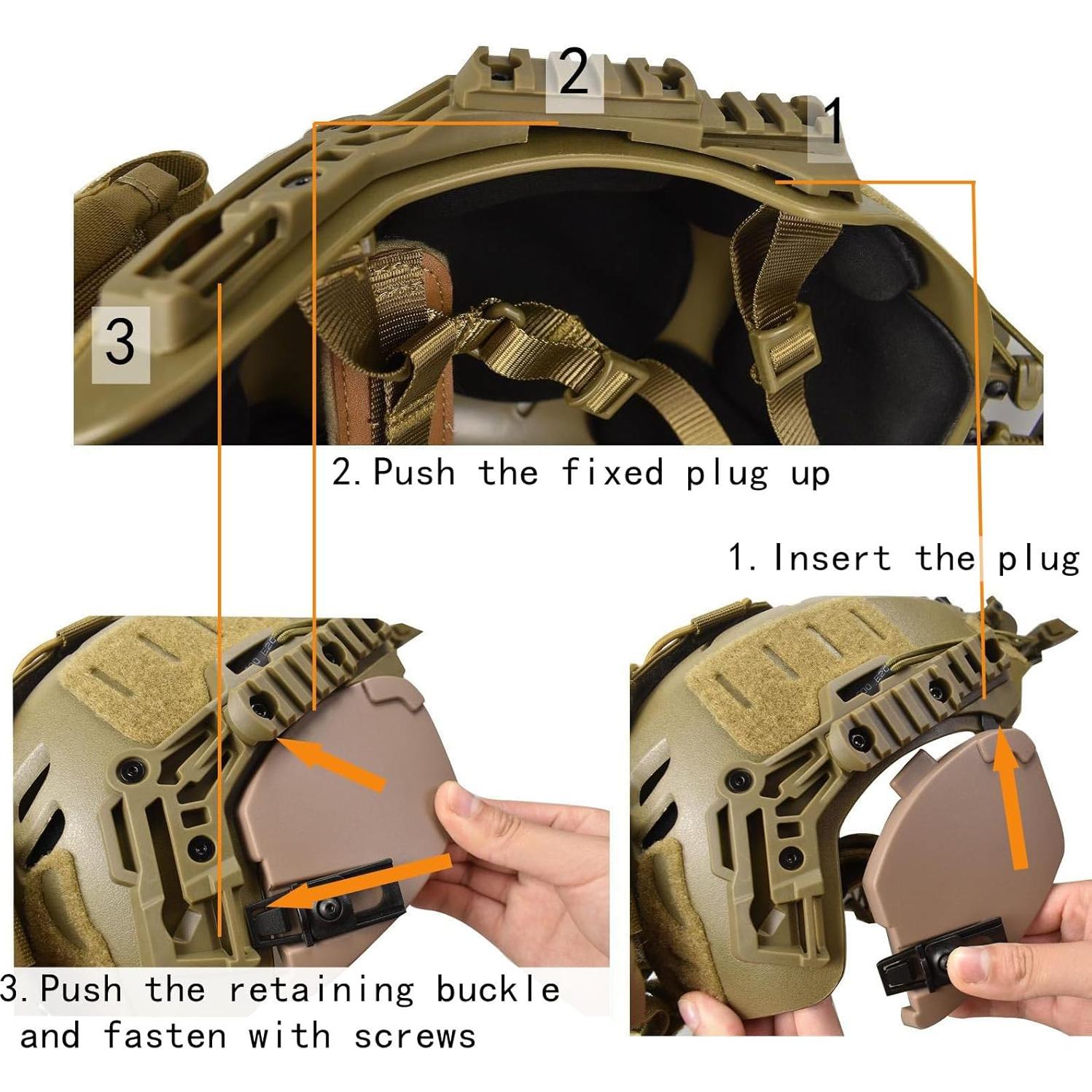 2

1

3

2. Push the fixed plug up

1. Insert the plug

3. Push the retaining buckle and fasten with screws