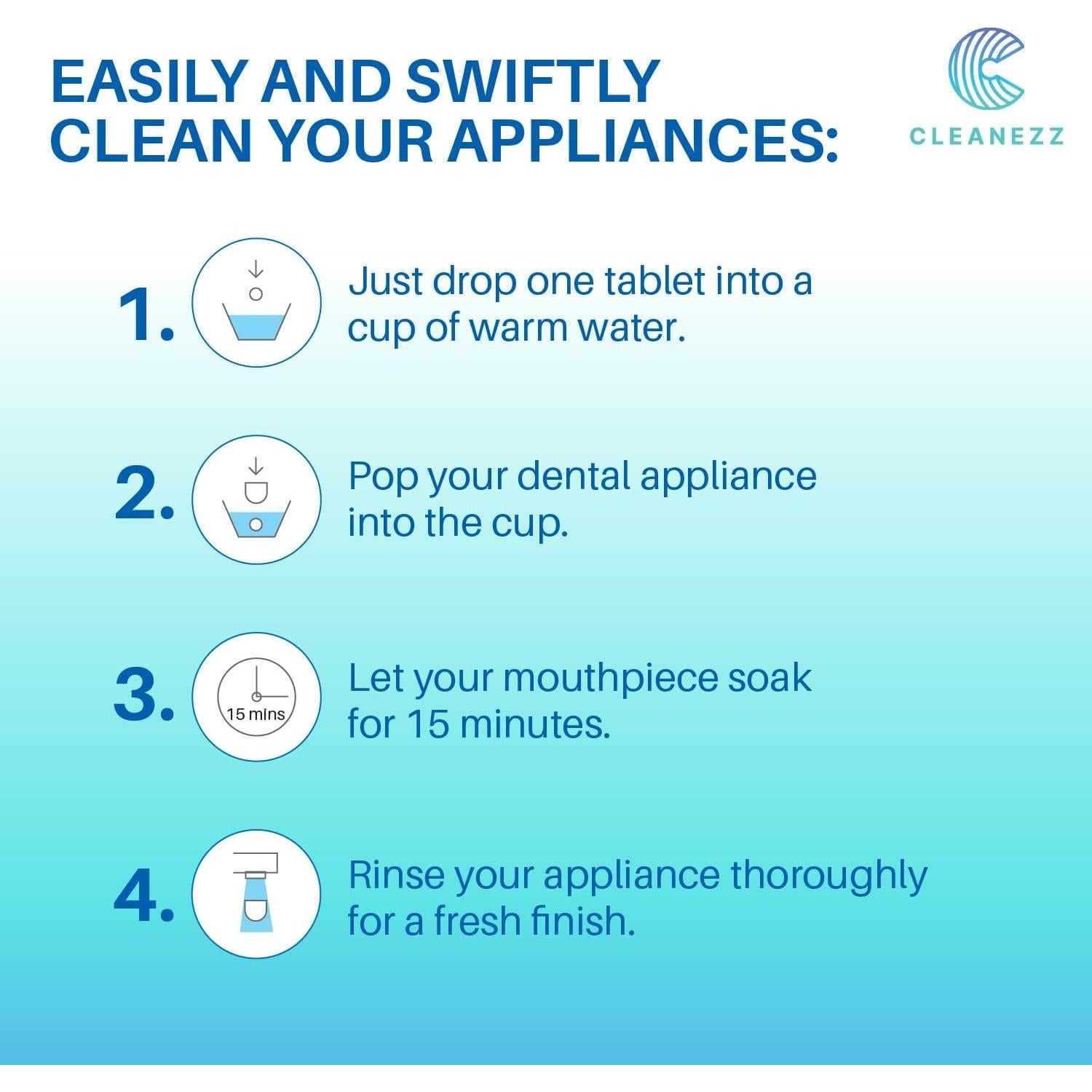 EASILY AND SWIFTLY CLEAN YOUR APPLIANCES:

CLEANEZZ

1. Just drop one tablet into a cup of warm water.

2. Pop your dental appliance into the cup.

3. 15 mins Let your mouthpiece soak for 15 minutes.

4. Rinse your appliance thoroughly for a fresh finish.