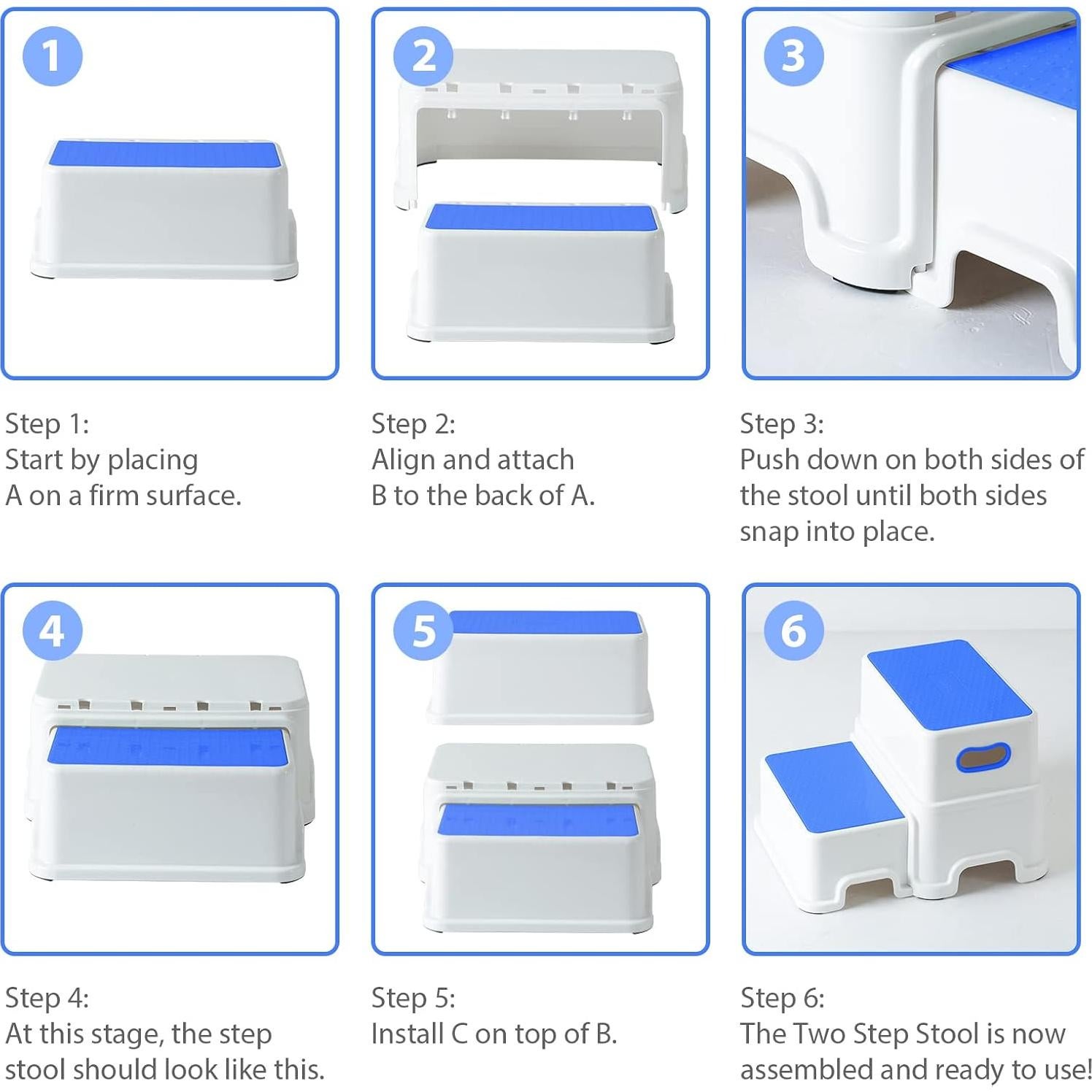 1

Step 1:
Start by placing A on a firm surface.

2

Step 2:
Align and attach B to the back of A.

3

Step 3:
Push down on both sides of the stool until both sides snap into place.

4

Step 4:
At this stage, the step stool should look like this.

5

Step 5:
Install C on top of B.

6

Step 6:
The Two Step Stool is now assembled and ready to use!