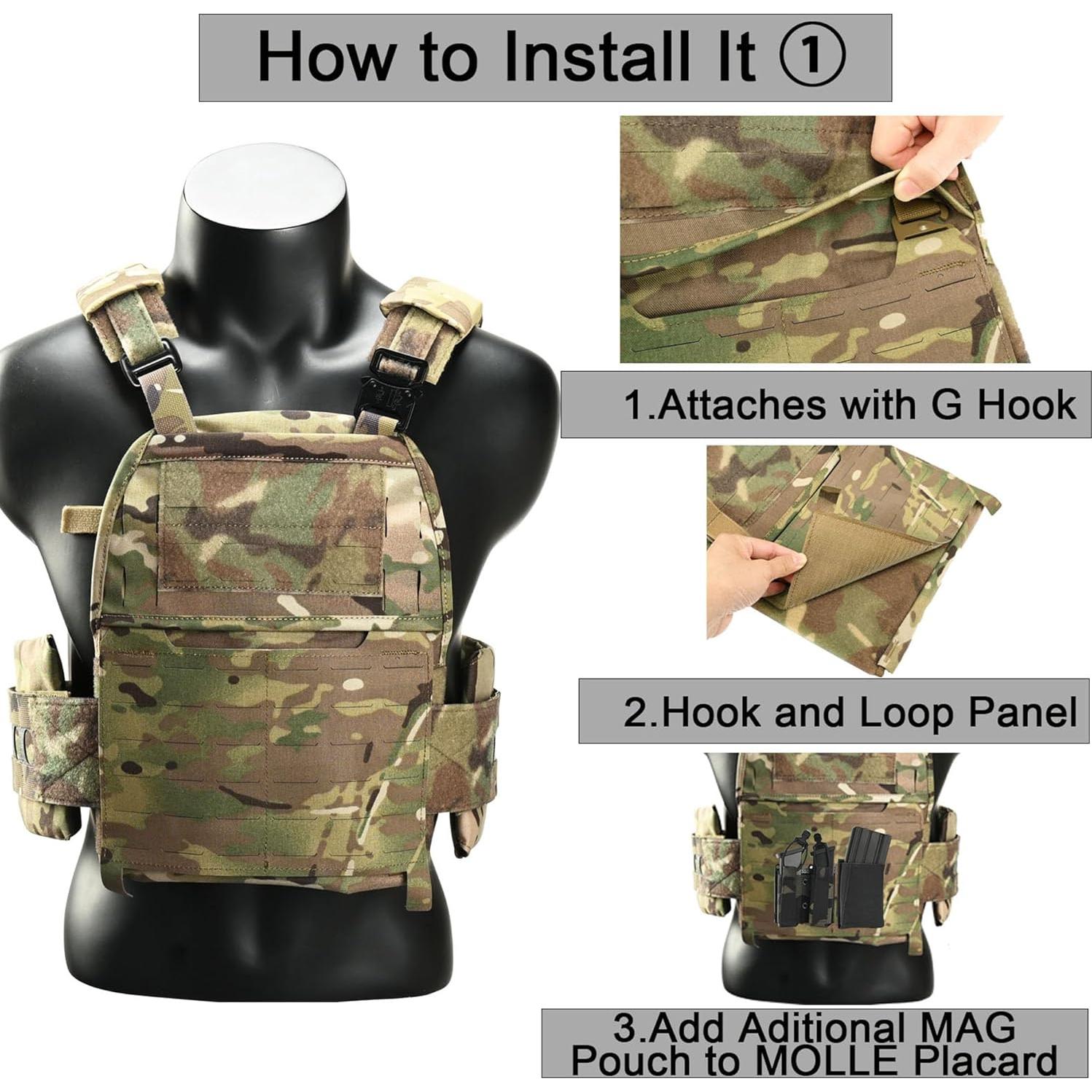 How to Install It ①

1.Attaches with G Hook

2.Hook and Loop Panel

3.Add Aditional MAG Pouch to MOLLE Placard