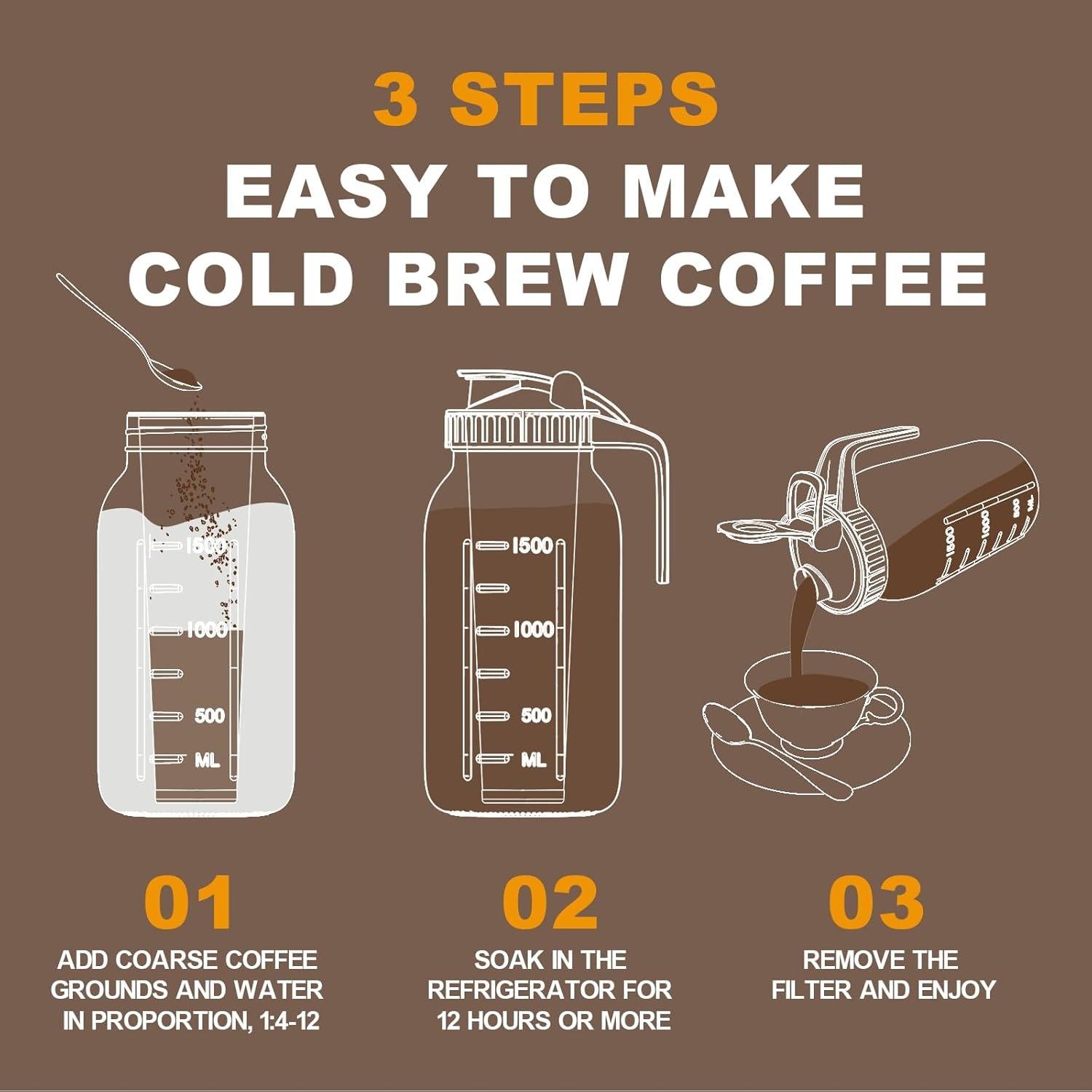 3 STEPS
EASY TO MAKE
COLD BREW COFFEE

1500
1000
500
ML

1500
1000
500
ML

1500
1000
500
ML

01
ADD COARSE COFFEE GROUNDS AND WATER IN PROPORTION, 1:4-12

02
SOAK IN THE REFRIGERATOR FOR 12 HOURS OR MORE

03
REMOVE THE FILTER AND ENJOY