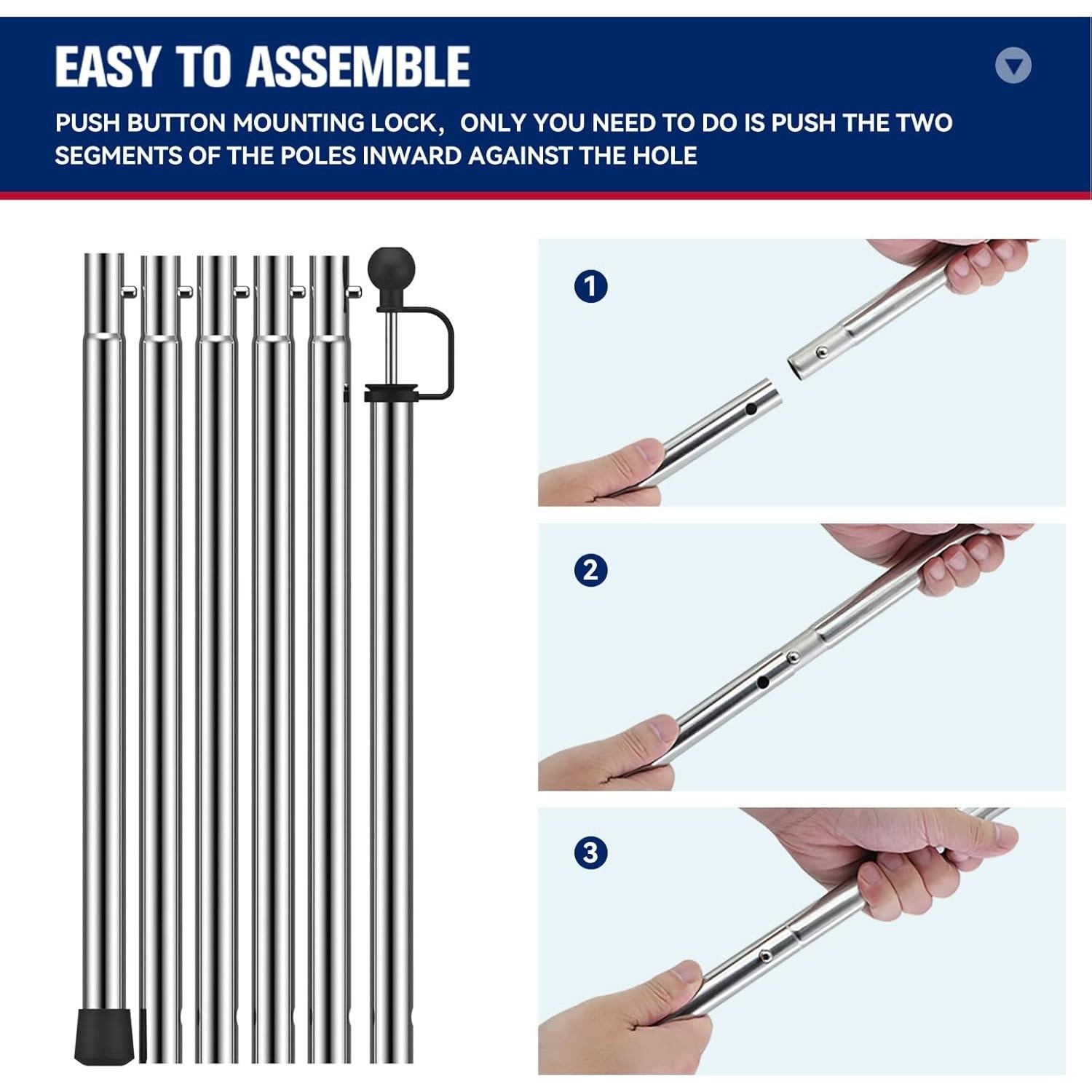 EASY TO ASSEMBLE

PUSH BUTTON MOUNTING LOCK， ONLY YOU NEED TO DO IS PUSH THE TWO SEGMENTS OF THE POLES INWARD AGAINST THE HOLE

1

2

3