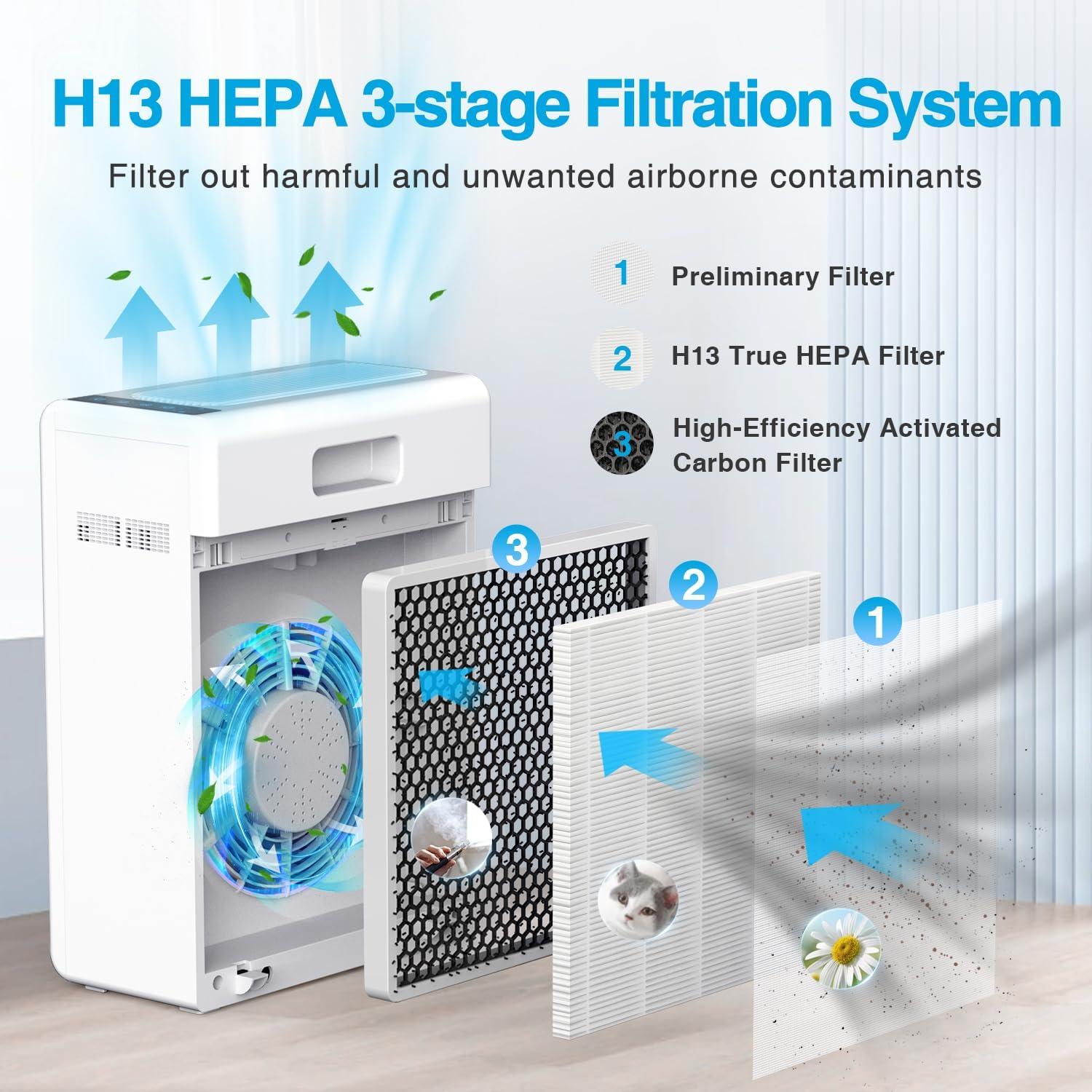 H13 HEPA 3-stage Filtration System

Filter out harmful and unwanted airborne contaminants

1 Preliminary Filter

2 H13 True HEPA Filter

3 High-Efficiency Activated Carbon Filter

3

2

1