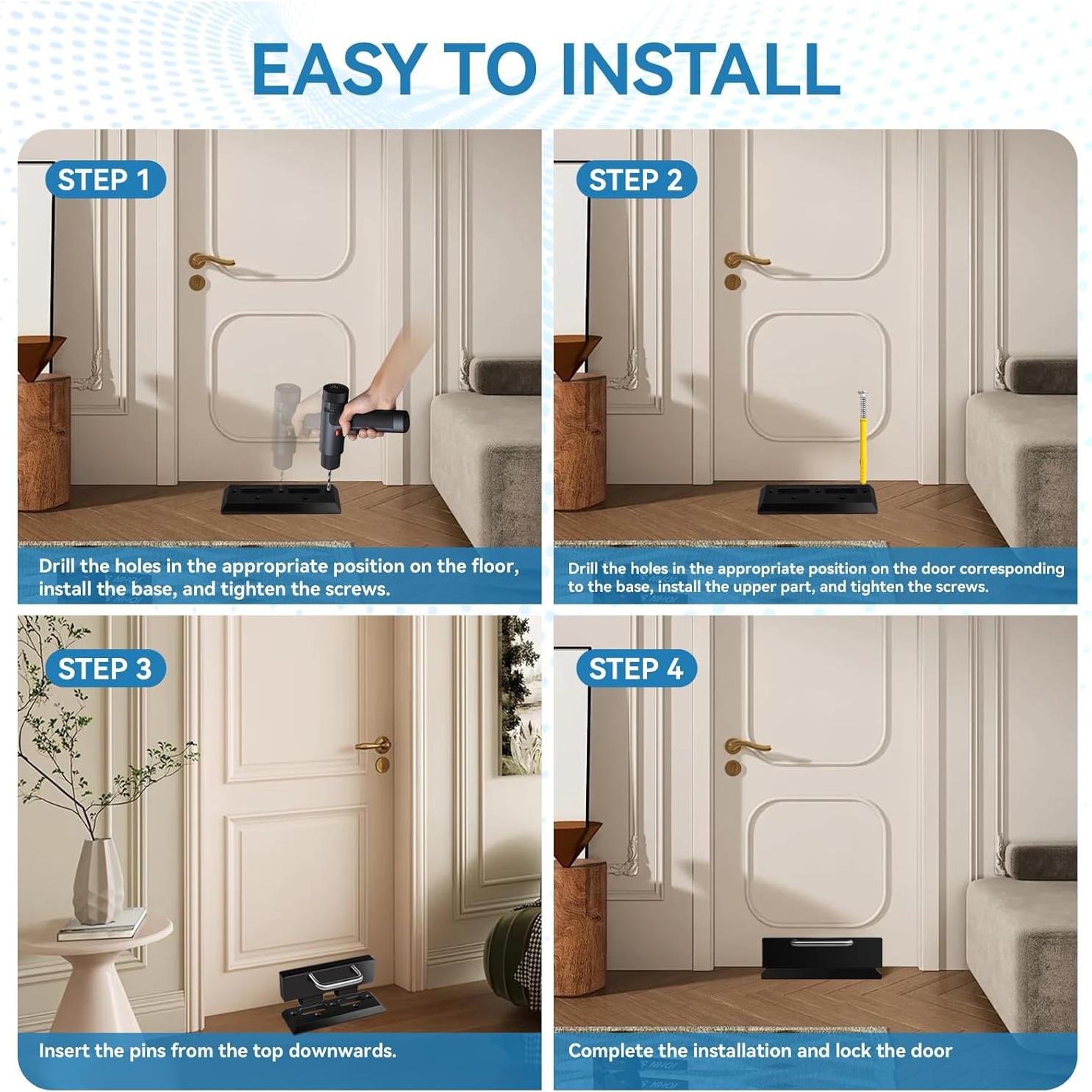 EASY TO INSTALL

STEP 1

Drill the holes in the appropriate position on the floor, install the base, and tighten the screws.

STEP 2

Drill the holes in the appropriate position on the door corresponding to the base, install the upper part, and tighten the screws.

STEP 3

Insert the pins from the top downwards.

STEP 4

Complete the installation and lock the door