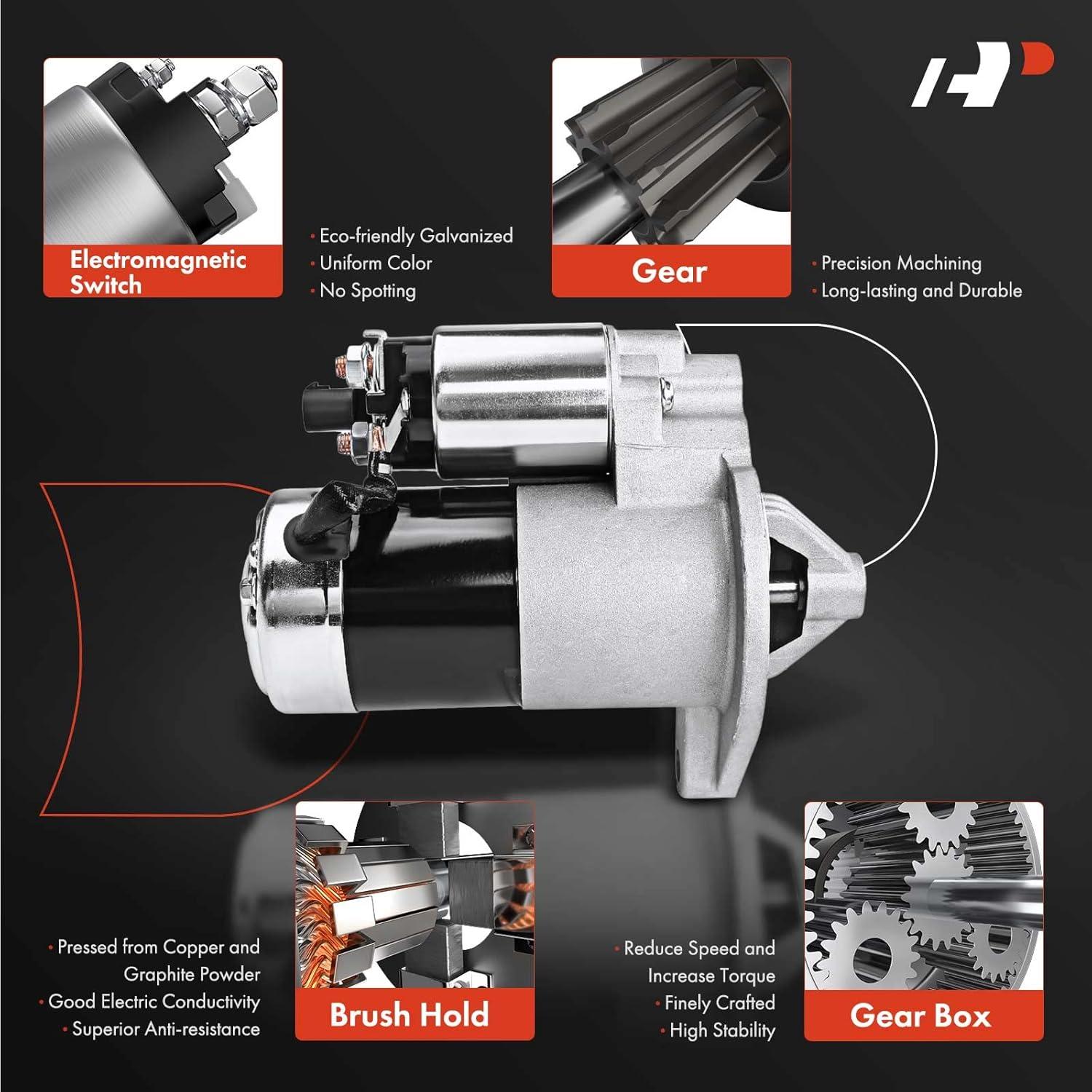 Electromagnetic Switch

· Eco-friendly Galvanized
· Uniform Color
· No Spotting

Gear

· Precision Machining
· Long-lasting and Durable

· Pressed from Copper and Graphite Powder
· Good Electric Conductivity
· Superior Anti-resistance

Brush Hold

· Reduce Speed and Increase Torque
· Finely Crafted
· High Stability

Gear Box