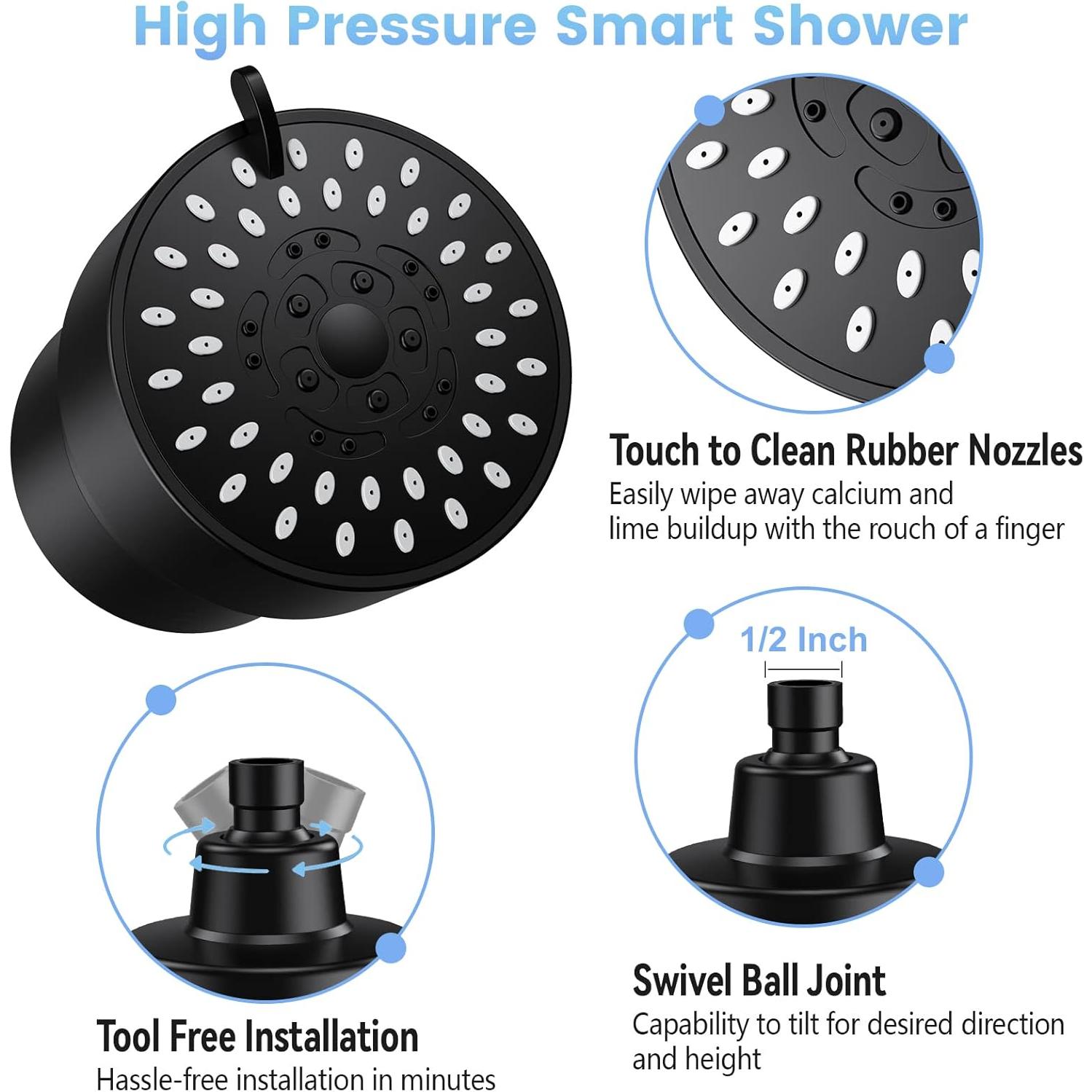 High Pressure Smart Shower

Touch to Clean Rubber Nozzles
Easily wipe away calcium and lime buildup with the rouch of a finger

1/2 Inch

Swivel Ball Joint
Capability to tilt for desired direction and height

Tool Free Installation
Hassle-free installation in minutes