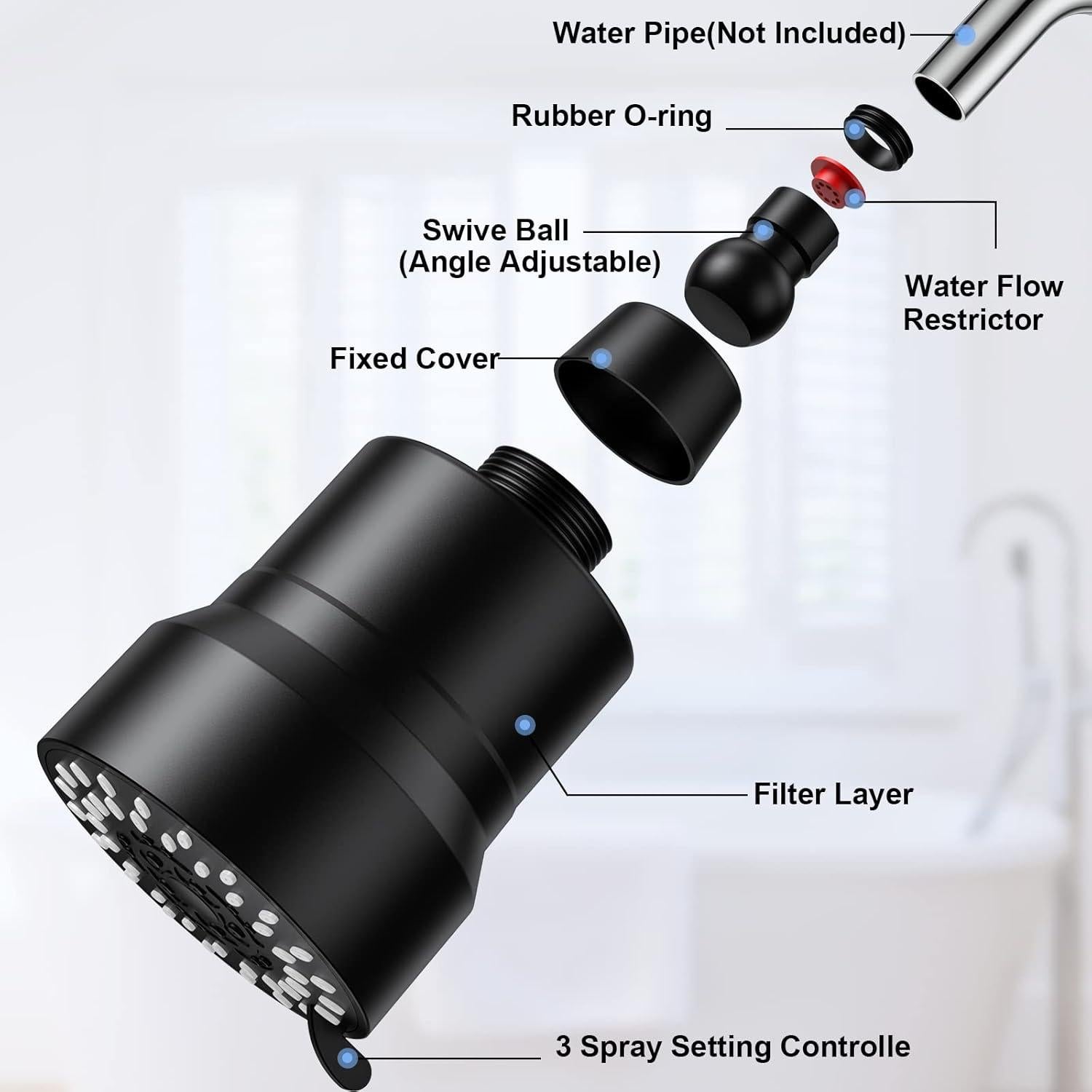 Water Pipe(Not Included)

Rubber O-ring

Swive Ball
(Angle Adjustable)

Water Flow
Restrictor

Fixed Cover

Filter Layer

3 Spray Setting Controlle