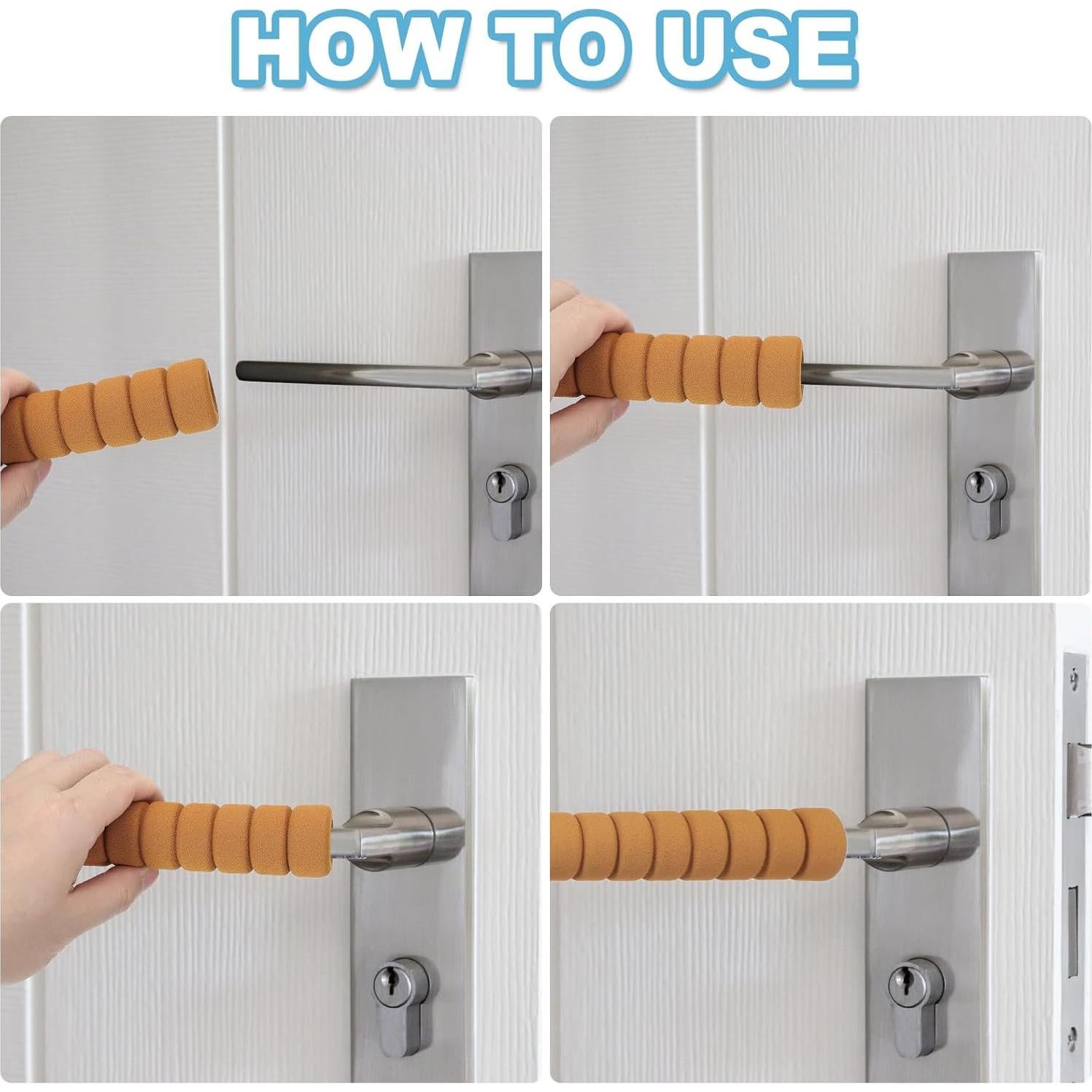 HOW TO USE