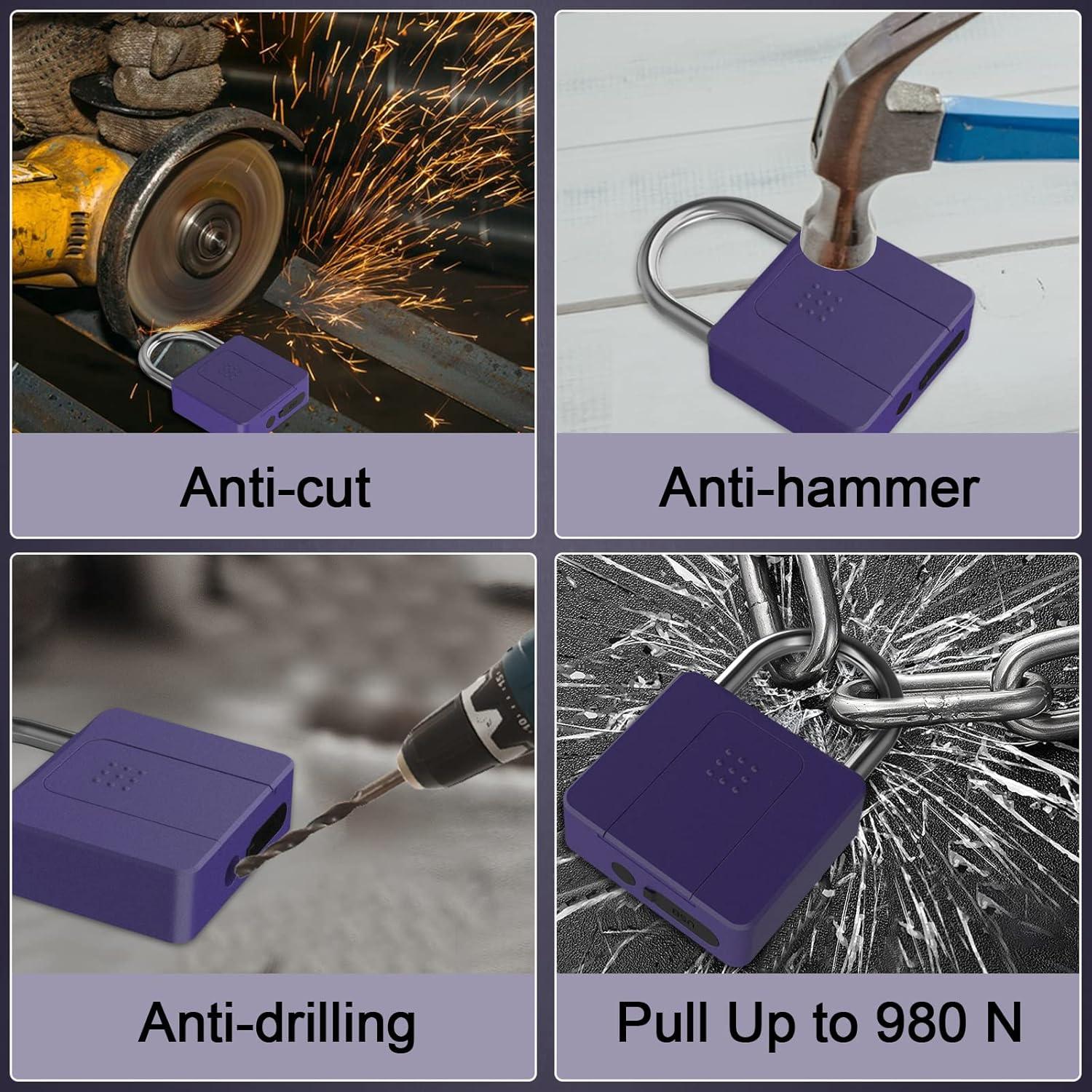 Anti-cut

Anti-hammer

Anti-drilling

Pull Up to 980 N