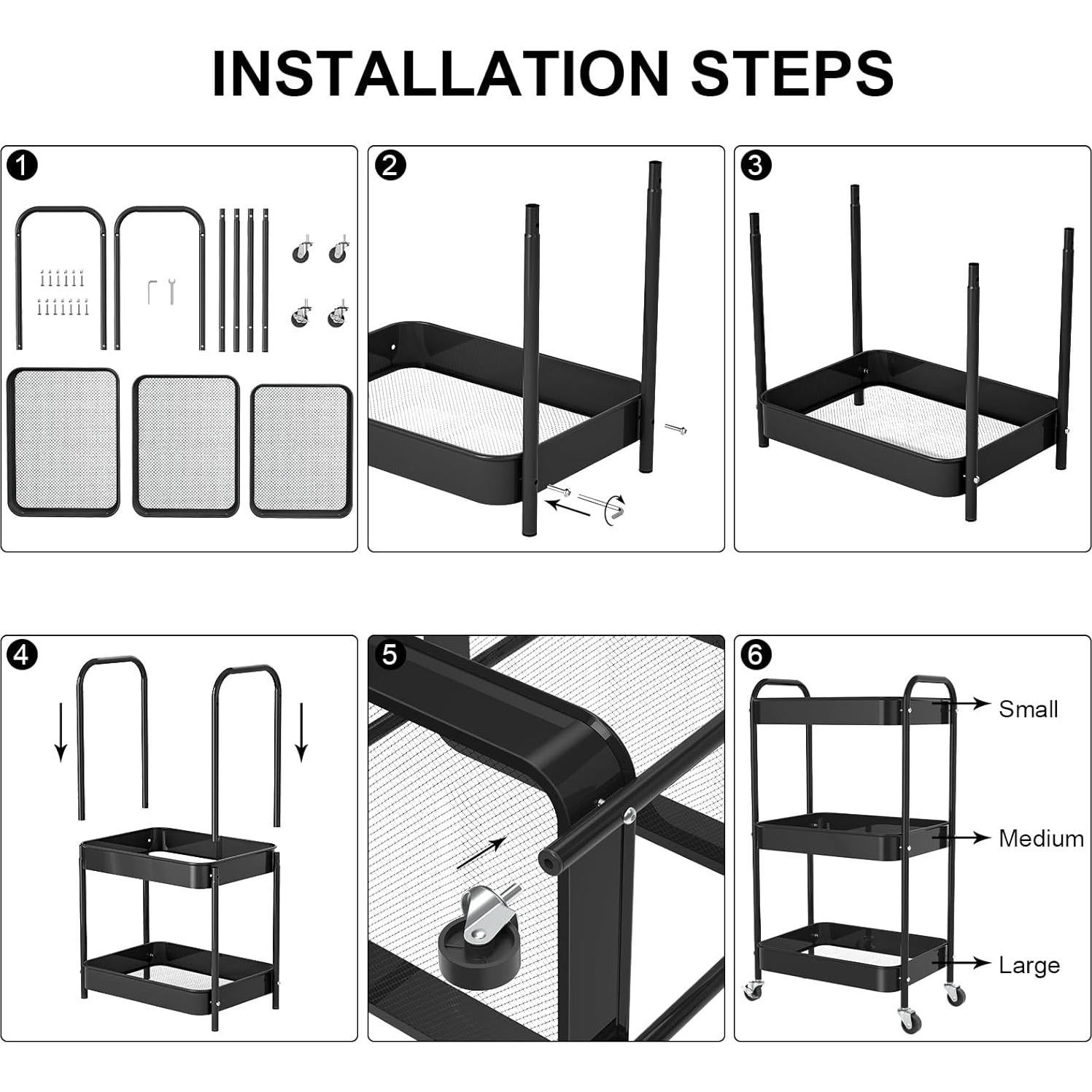 INSTALLATION STEPS

1

2

3

4

5

6

Small

Medium

Large