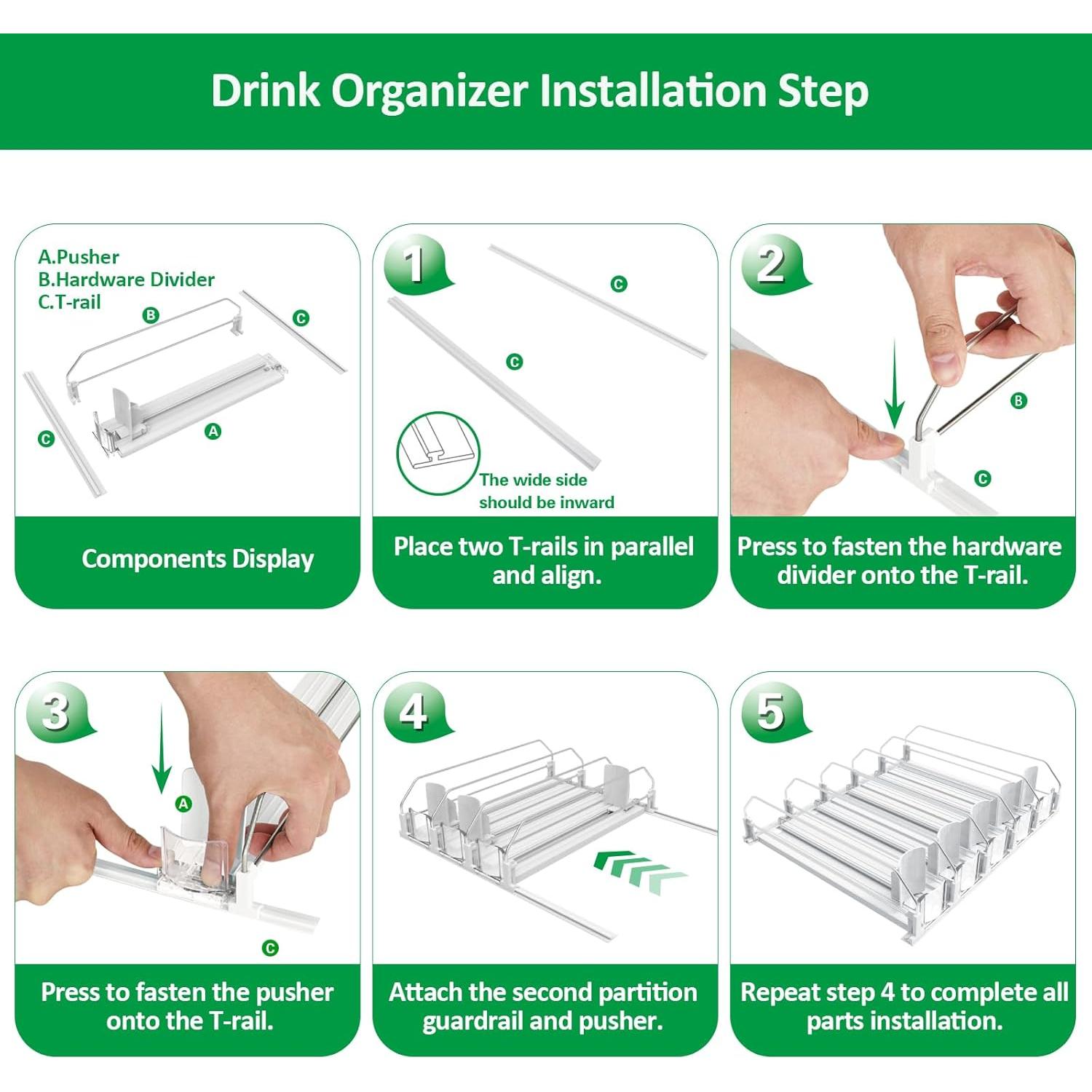 Drink Organizer Installation Step

A.Pusher
B.Hardware Divider
C.T-rail

B

C

C

A

Components Display

1

C

C

The wide side should be inward

Place two T-rails in parallel and align.

2

B

C

Press to fasten the hardware divider onto the T-rail.

3

A

C

Press to fasten the pusher onto the T-rail.

4

Attach the second partition guardrail and pusher.

5

Repeat step 4 to complete all parts installation.