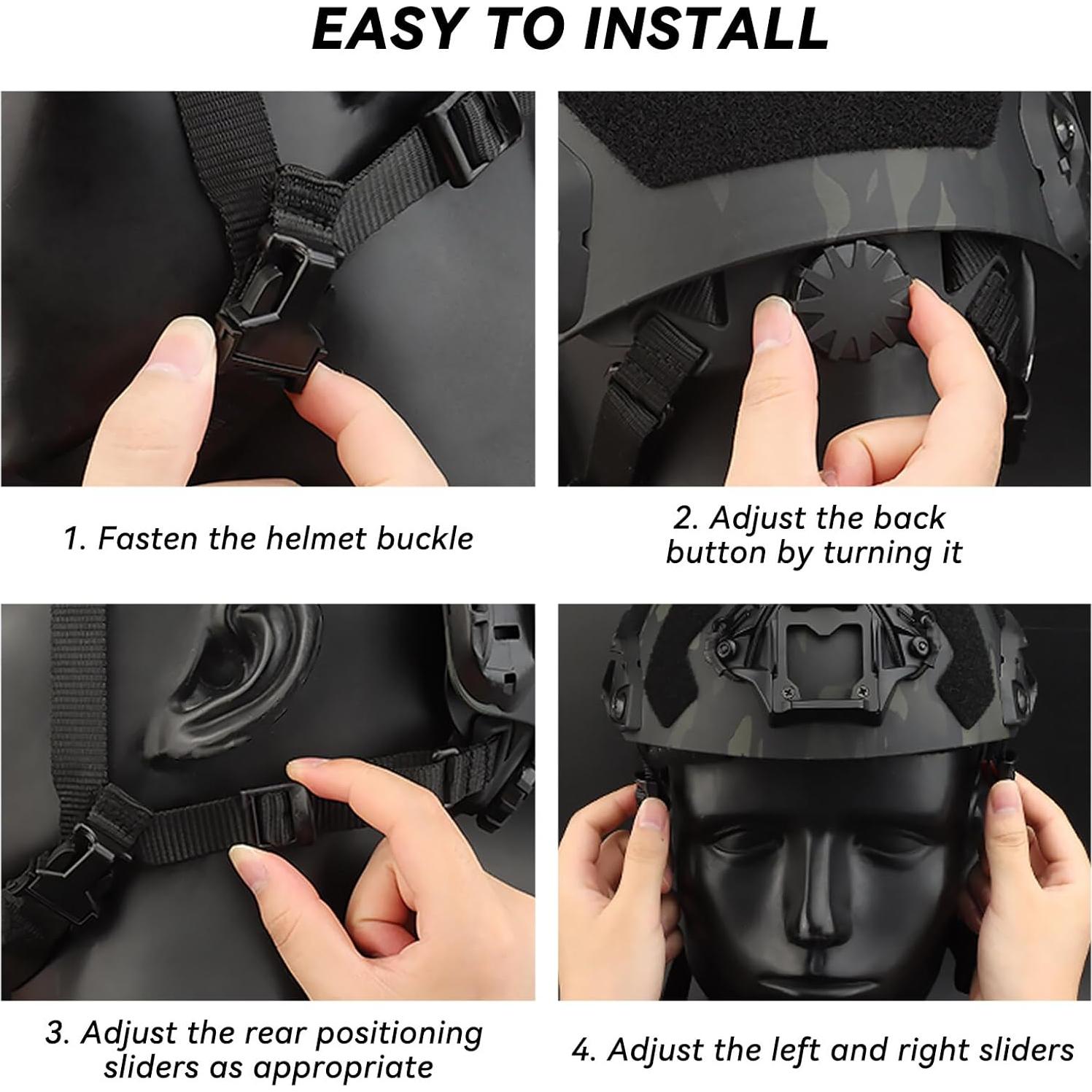 EASY TO INSTALL

1. Fasten the helmet buckle

2. Adjust the back button by turning it

3. Adjust the rear positioning sliders as appropriate

4. Adjust the left and right sliders