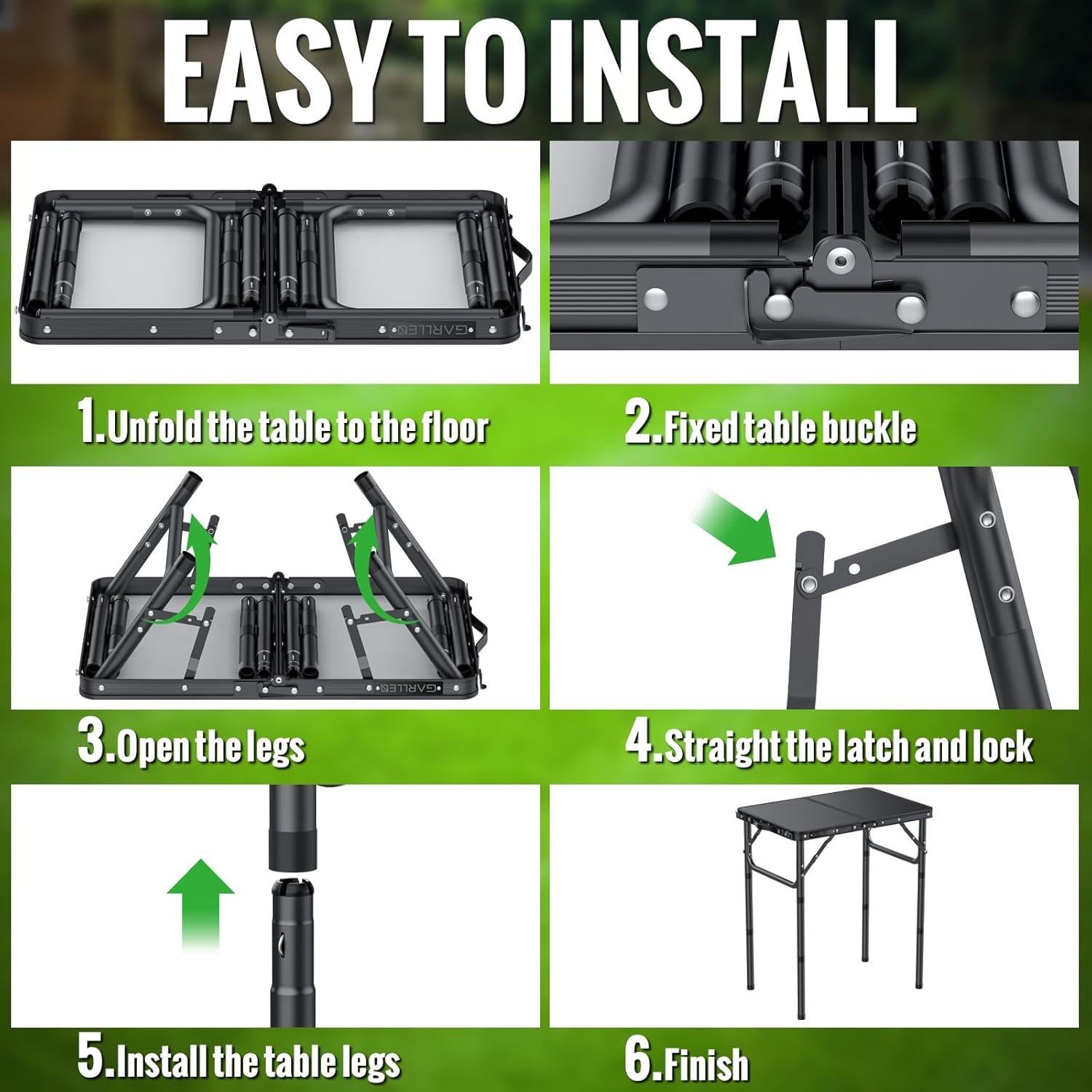 EASY TO INSTALL

GARLLEN

1.Unfold the table to the floor

2.Fixed table buckle

GARLLEN

3.Open the legs

4.Straight the latch and lock

5.Install the table legs

6.Finish