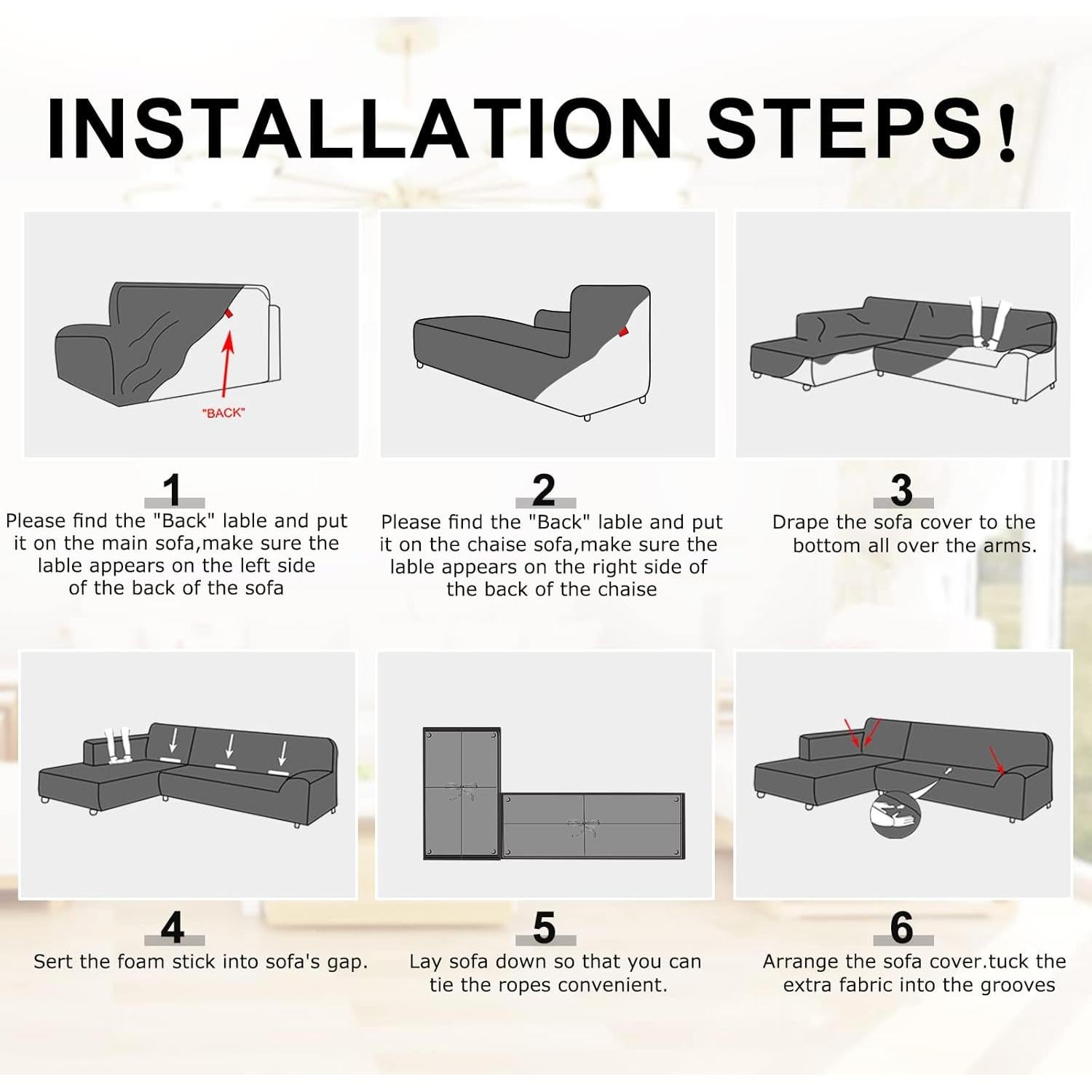 INSTALLATION STEPS!

"BACK"

1
Please find the "Back" lable and put it on the main sofa,make sure the lable appears on the left side of the back of the sofa

2
Please find the "Back" lable and put it on the chaise sofa,make sure the lable appears on the right side of the back of the chaise

3
Drape the sofa cover to the bottom all over the arms.

4
Sert the foam stick into sofa's gap.

5
Lay sofa down so that you can tie the ropes convenient.

6
Arrange the sofa cover.tuck the extra fabric into the grooves