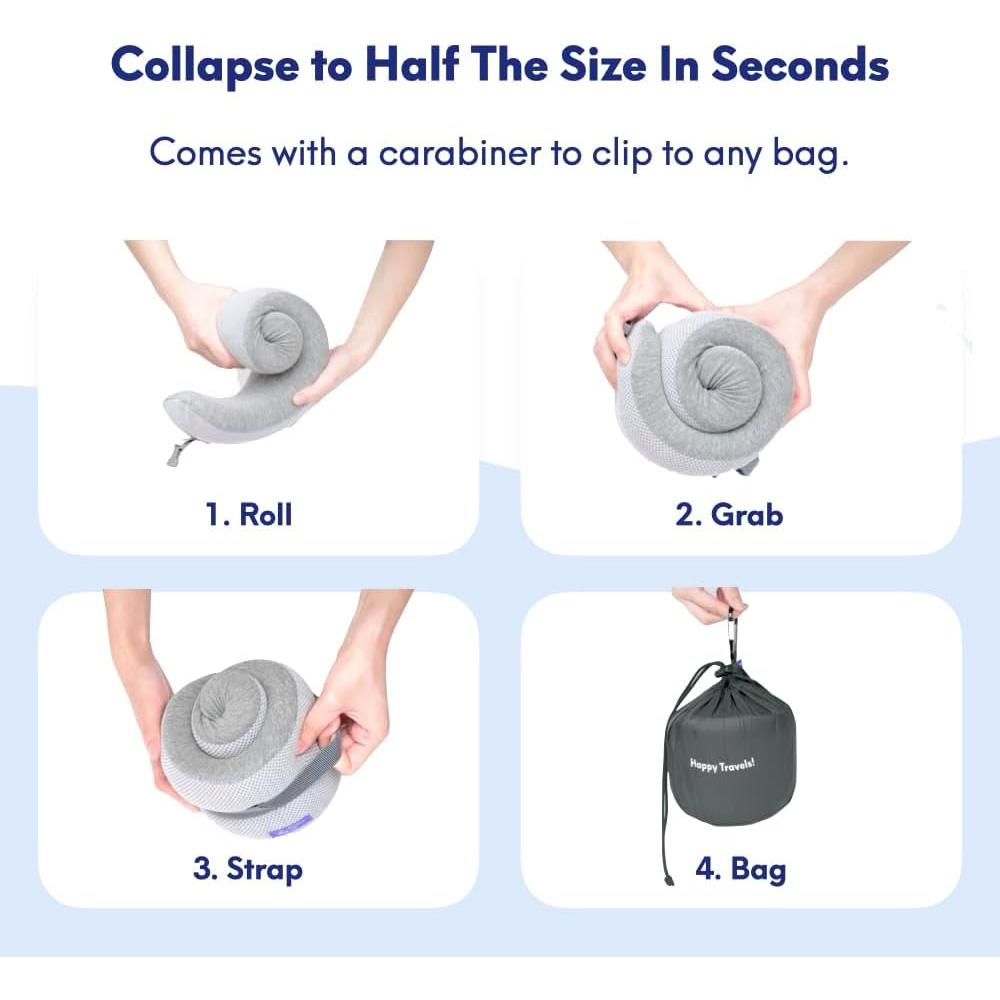 Collapse to Half The Size In Seconds

Comes with a carabiner to clip to any bag.

1. Roll

2. Grab

3. Strap

Happy Travels!

4. Bag