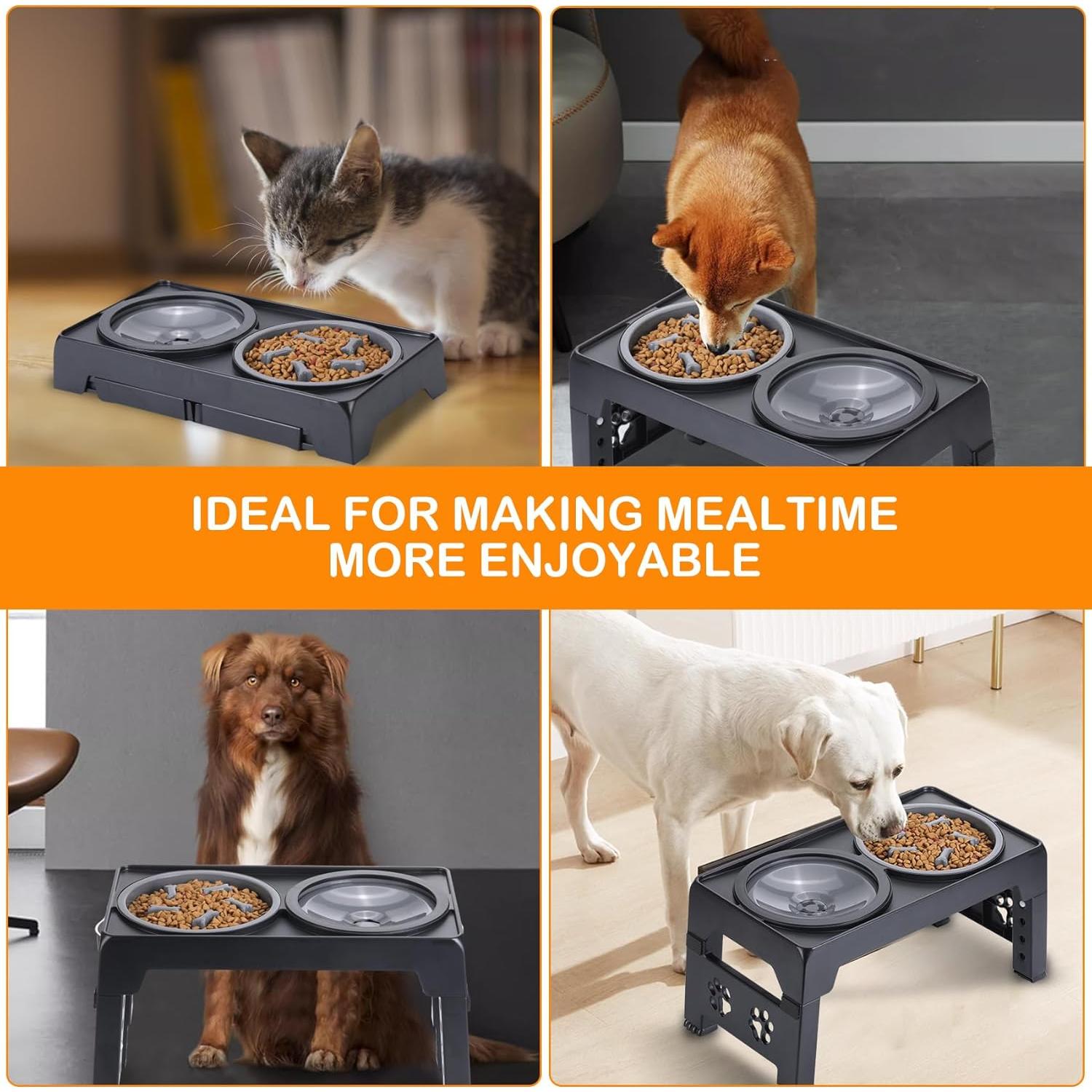 IDEAL FOR MAKING MEALTIME MORE ENJOYABLE