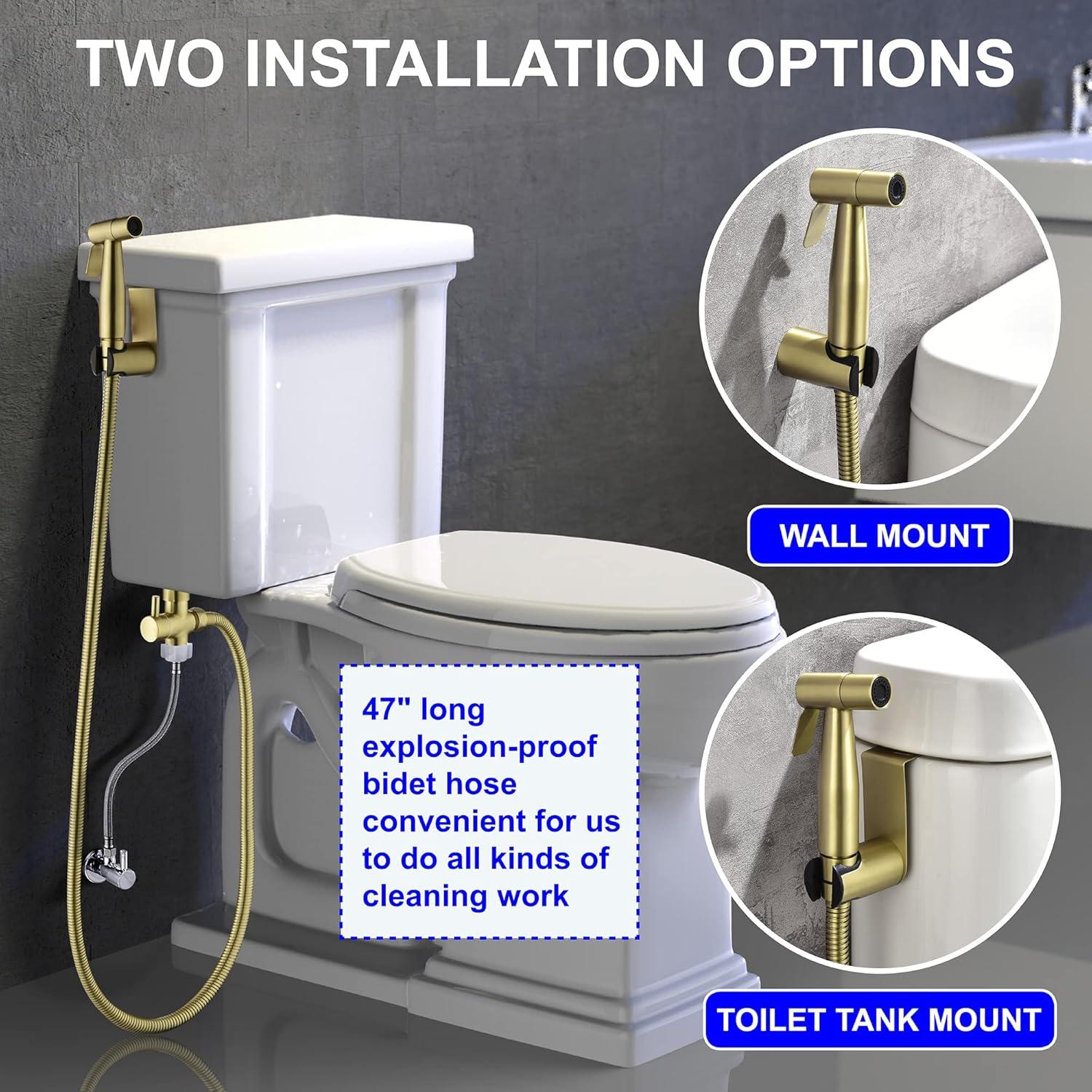 TWO INSTALLATION OPTIONS

WALL MOUNT

47" long explosion-proof bidet hose convenient for us to do all kinds of cleaning work

TOILET TANK MOUNT