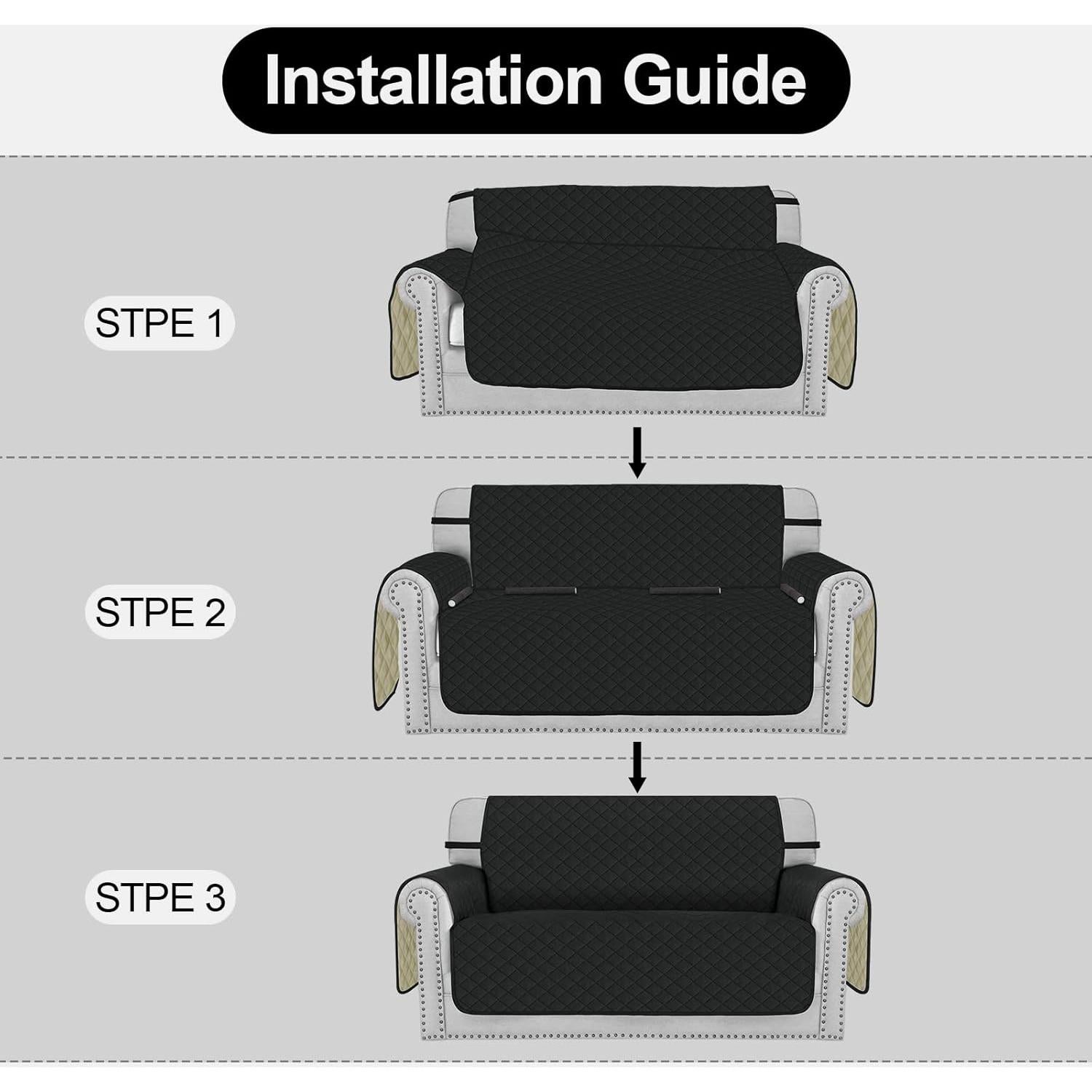 Installation Guide

STPE 1

STPE 2

STPE 3