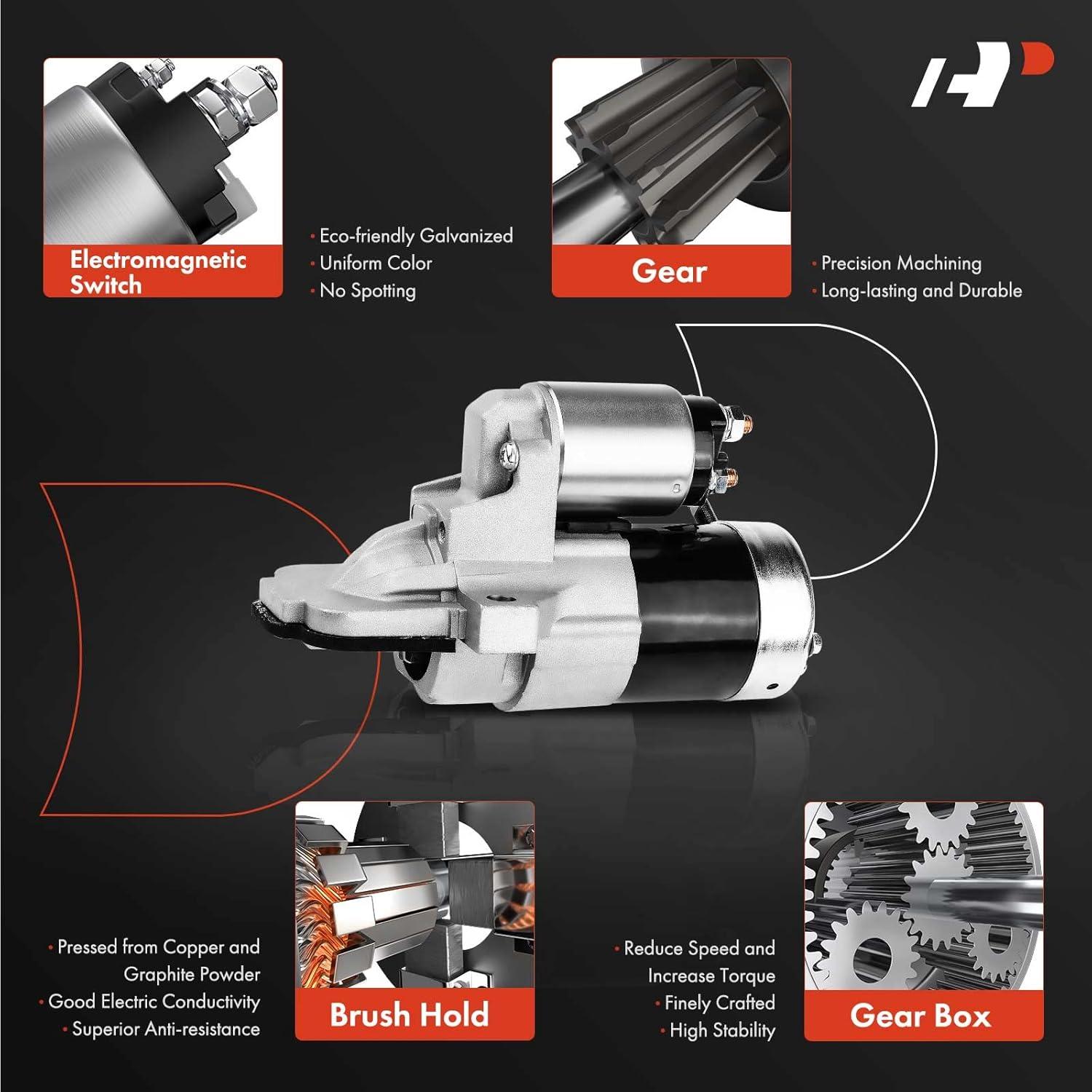 Electromagnetic Switch

· Eco-friendly Galvanized
· Uniform Color
· No Spotting

Gear

· Precision Machining
· Long-lasting and Durable

· Pressed from Copper and Graphite Powder
· Good Electric Conductivity
· Superior Anti-resistance

Brush Hold

· Reduce Speed and Increase Torque
· Finely Crafted
· High Stability

Gear Box