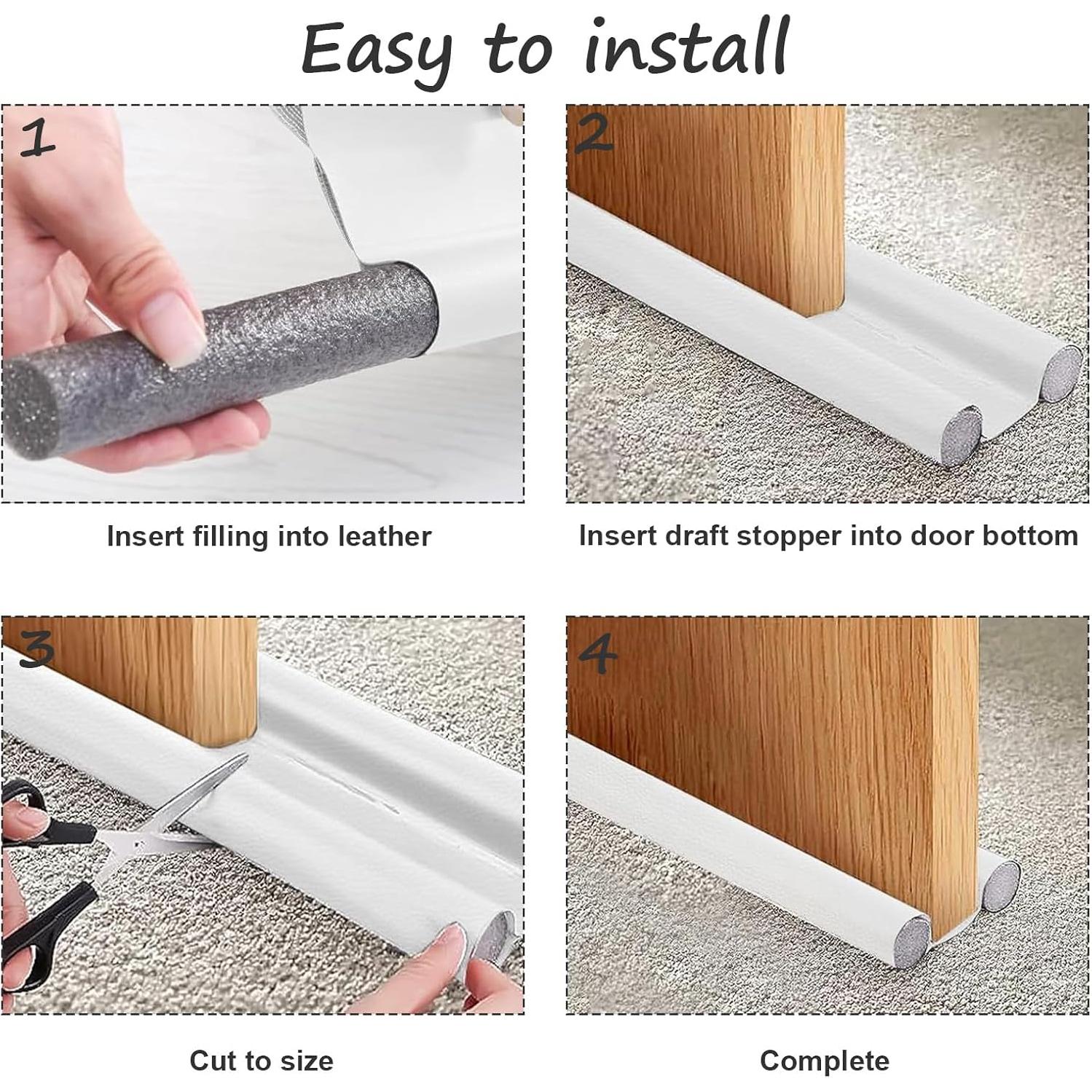 Easy to install

1

Insert filling into leather

2

Insert draft stopper into door bottom

3

Cut to size

4

Complete