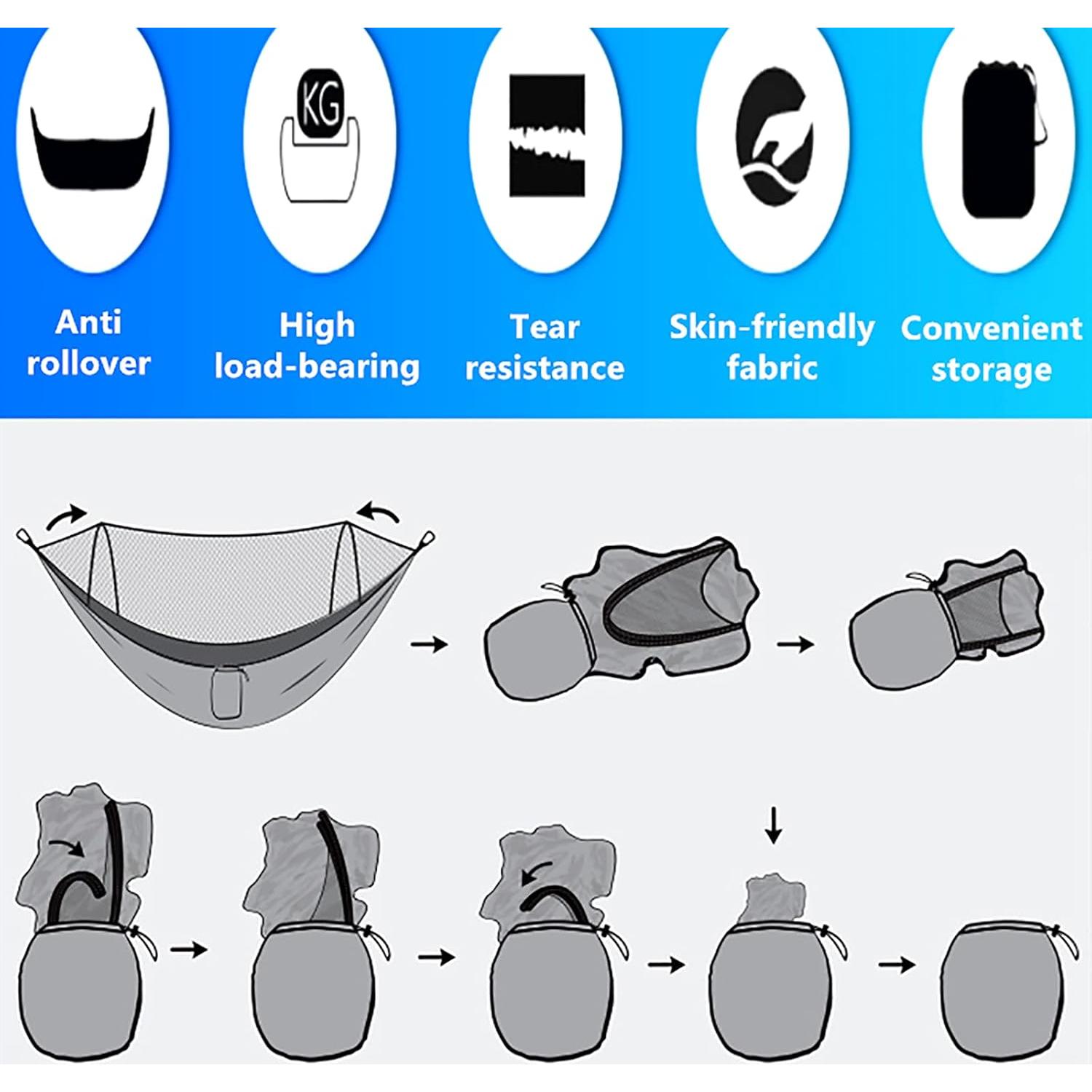 KG

Anti rollover

High load-bearing

Tear resistance

Skin-friendly fabric

Convenient storage