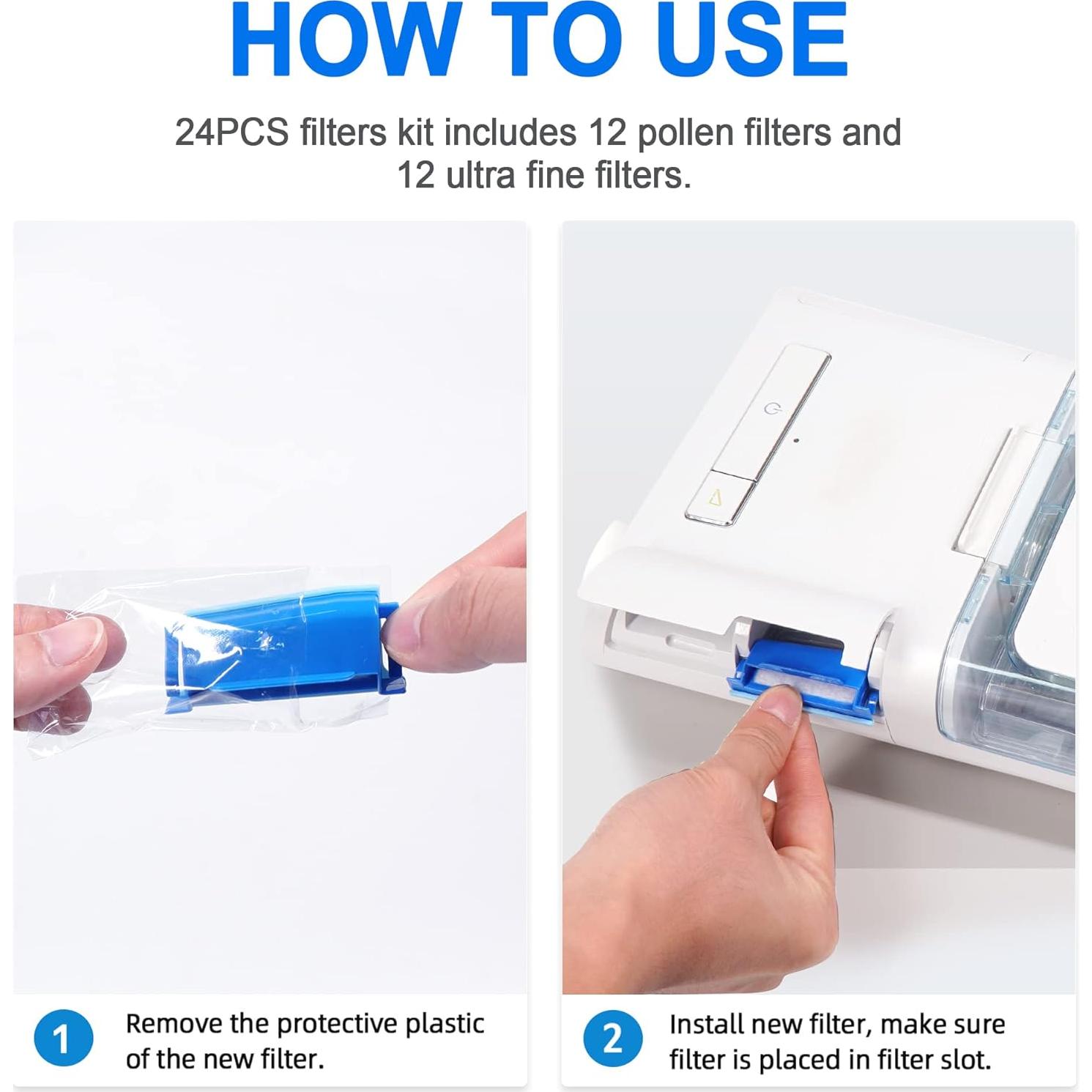 HOW TO USE

24PCS filters kit includes 12 pollen filters and 12 ultra fine filters.

1 Remove the protective plastic of the new filter.

2 Install new filter, make sure filter is placed in filter slot.