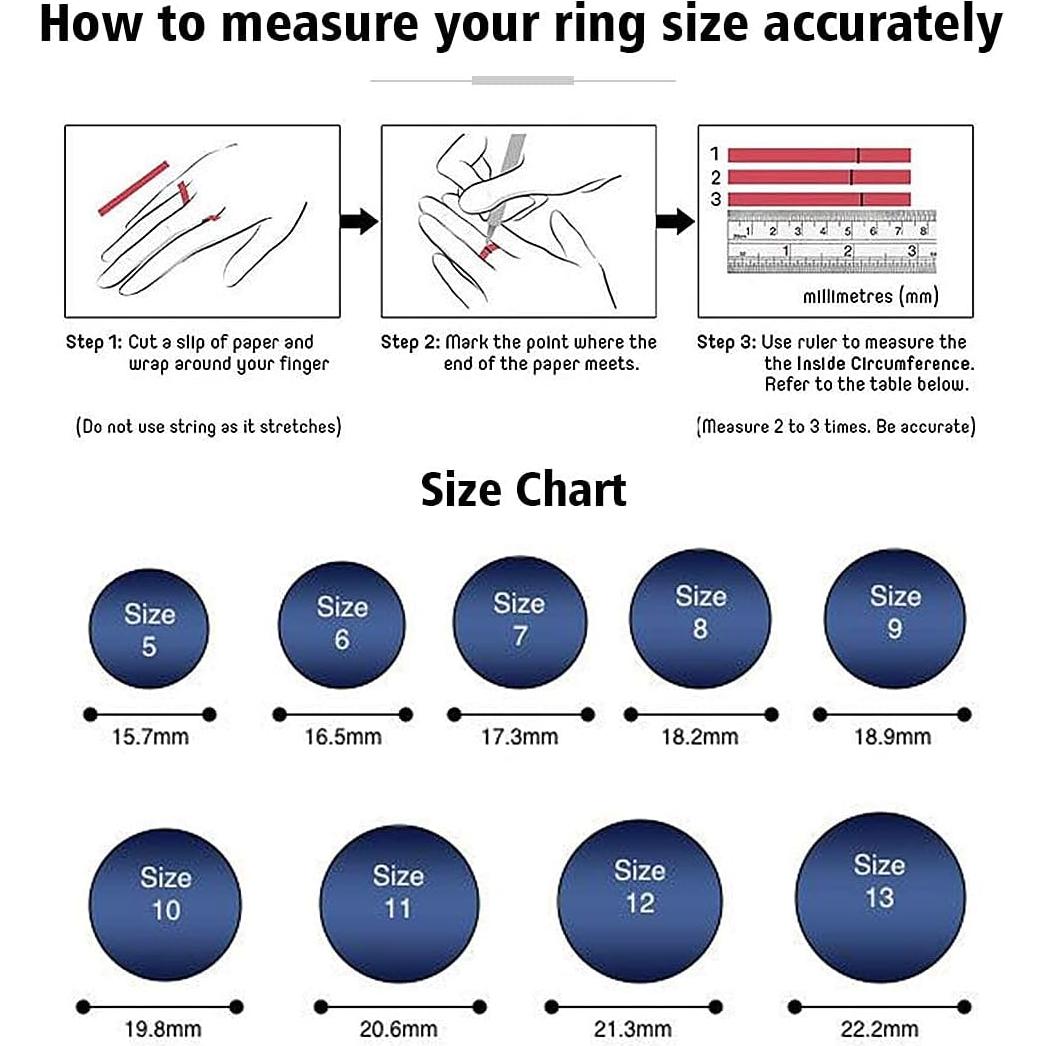 How to measure your ring size accurately

1
2
3

1 2 3 4 5 6 7 8
1 2 3

millimetres (mm)

Step 1: Cut a slip of paper and wrap around your finger

(Do not use string as it stretches)

Step 2: Mark the point where the end of the paper meets.

Step 3: Use ruler to measure the the Inside Circumference. Refer to the table below.

(Measure 2 to 3 times. Be accurate)

Size Chart

Size 5
15.7mm

Size 6
16.5mm

Size 7
17.3mm

Size 8
18.2mm

Size 9
18.9mm

Size 10
19.8mm

Size 11
20.6mm

Size 12
21.3mm

Size 13
22.2mm