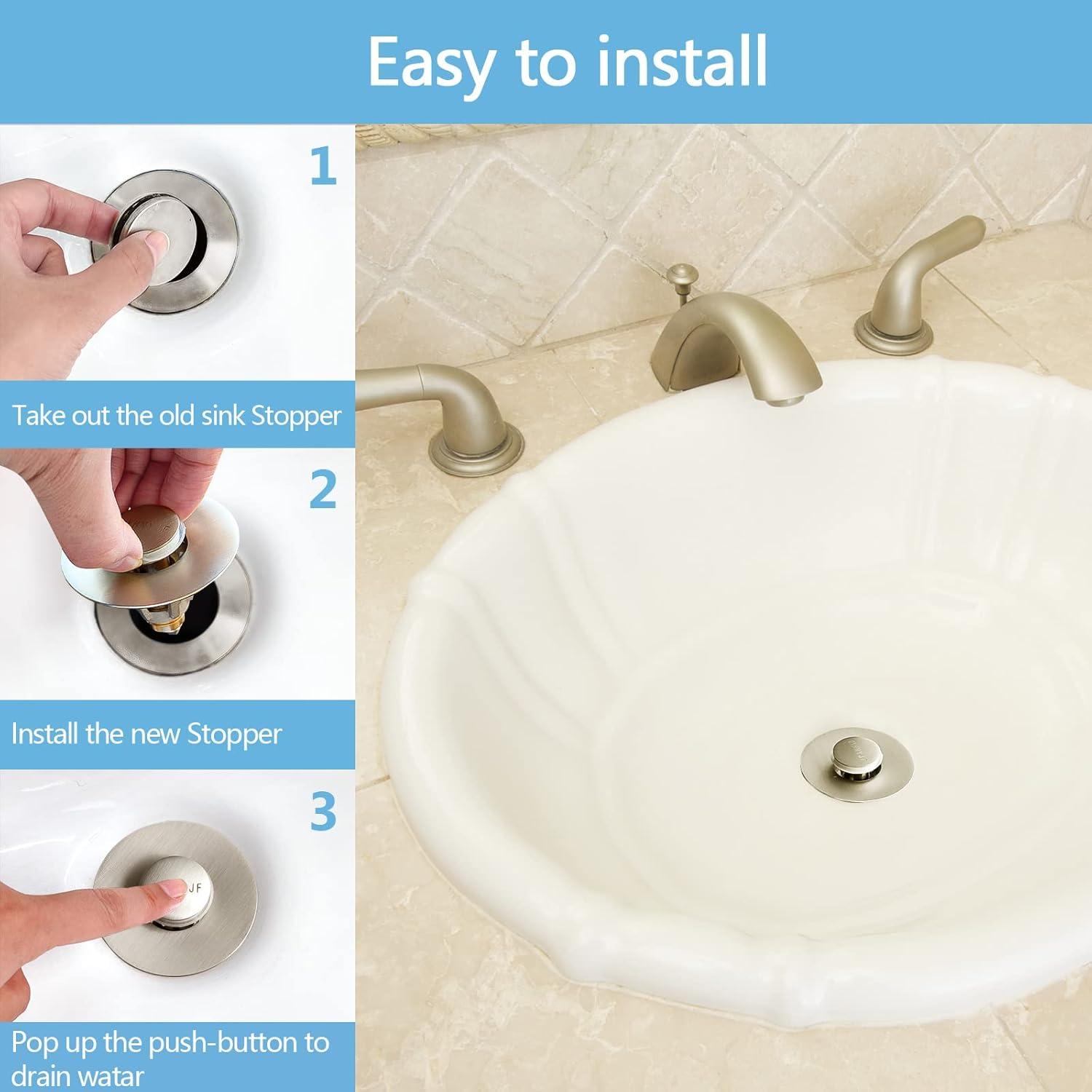 Easy to install

1

Take out the old sink Stopper

2

Install the new Stopper

3

JF

Pop up the push-button to drain watar