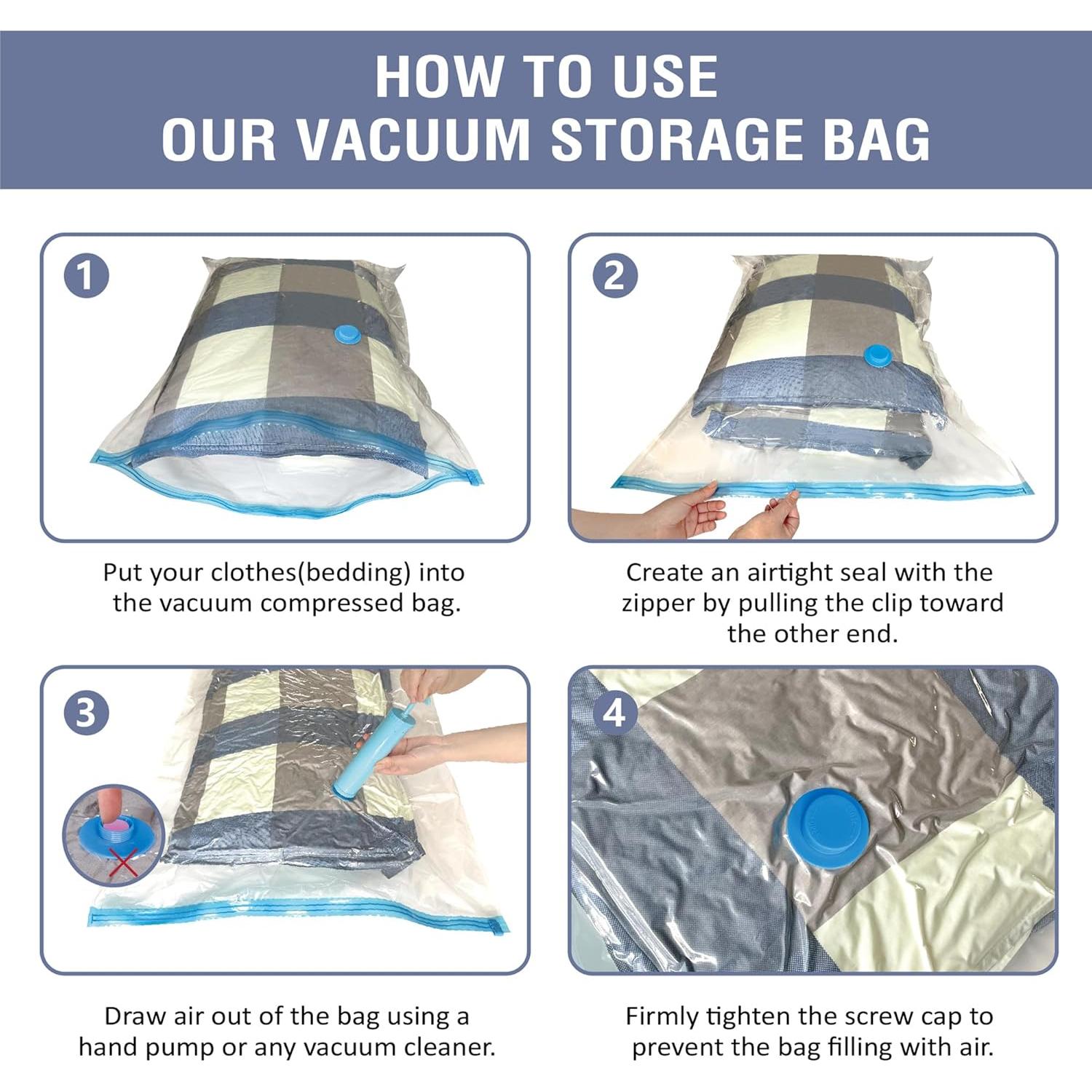 HOW TO USE
OUR VACUUM STORAGE BAG

1

Put your clothes(bedding) into the vacuum compressed bag.

2

Create an airtight seal with the zipper by pulling the clip toward the other end.

3

Draw air out of the bag using a hand pump or any vacuum cleaner.

4

Firmly tighten the screw cap to prevent the bag filling with air.