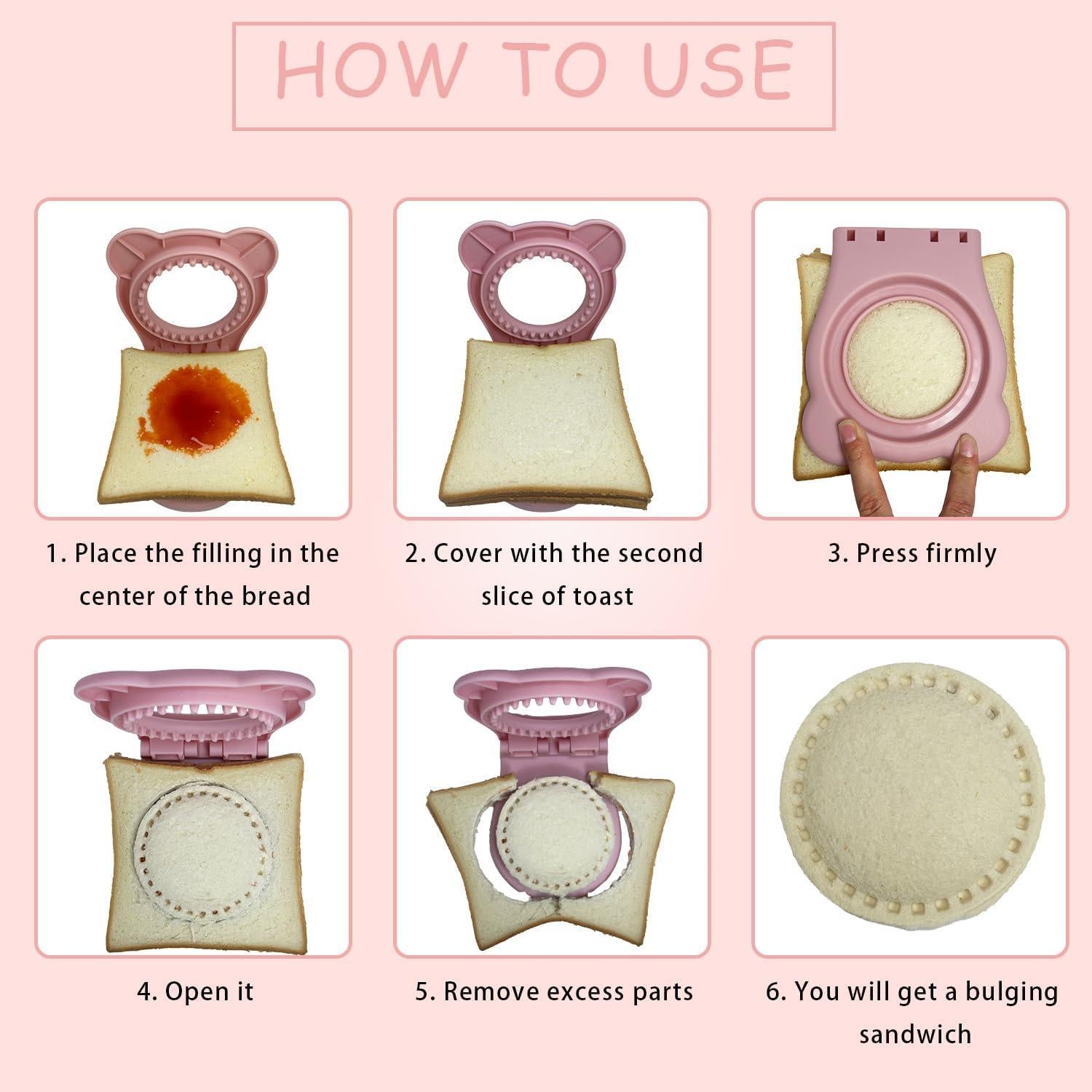 HOW TO USE

1. Place the filling in the center of the bread

2. Cover with the second slice of toast

3. Press firmly

4. Open it

5. Remove excess parts

6. You will get a bulging sandwich