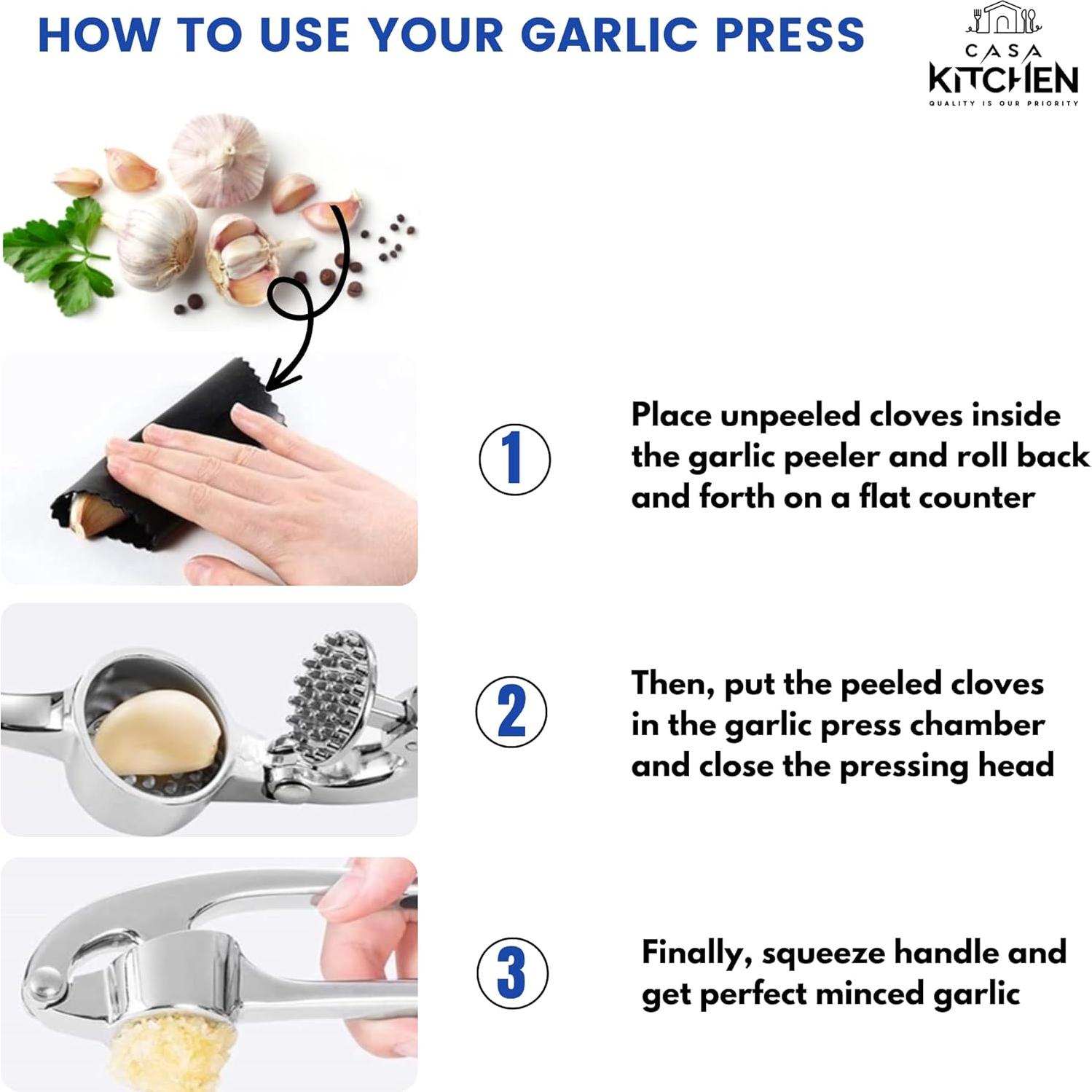 HOW TO USE YOUR GARLIC PRESS

CASA
KITCHEN
QUALITY IS OUR PRIORITY

1

Place unpeeled cloves inside the garlic peeler and roll back and forth on a flat counter

2

Then, put the peeled cloves in the garlic press chamber and close the pressing head

3

Finally, squeeze handle and get perfect minced garlic