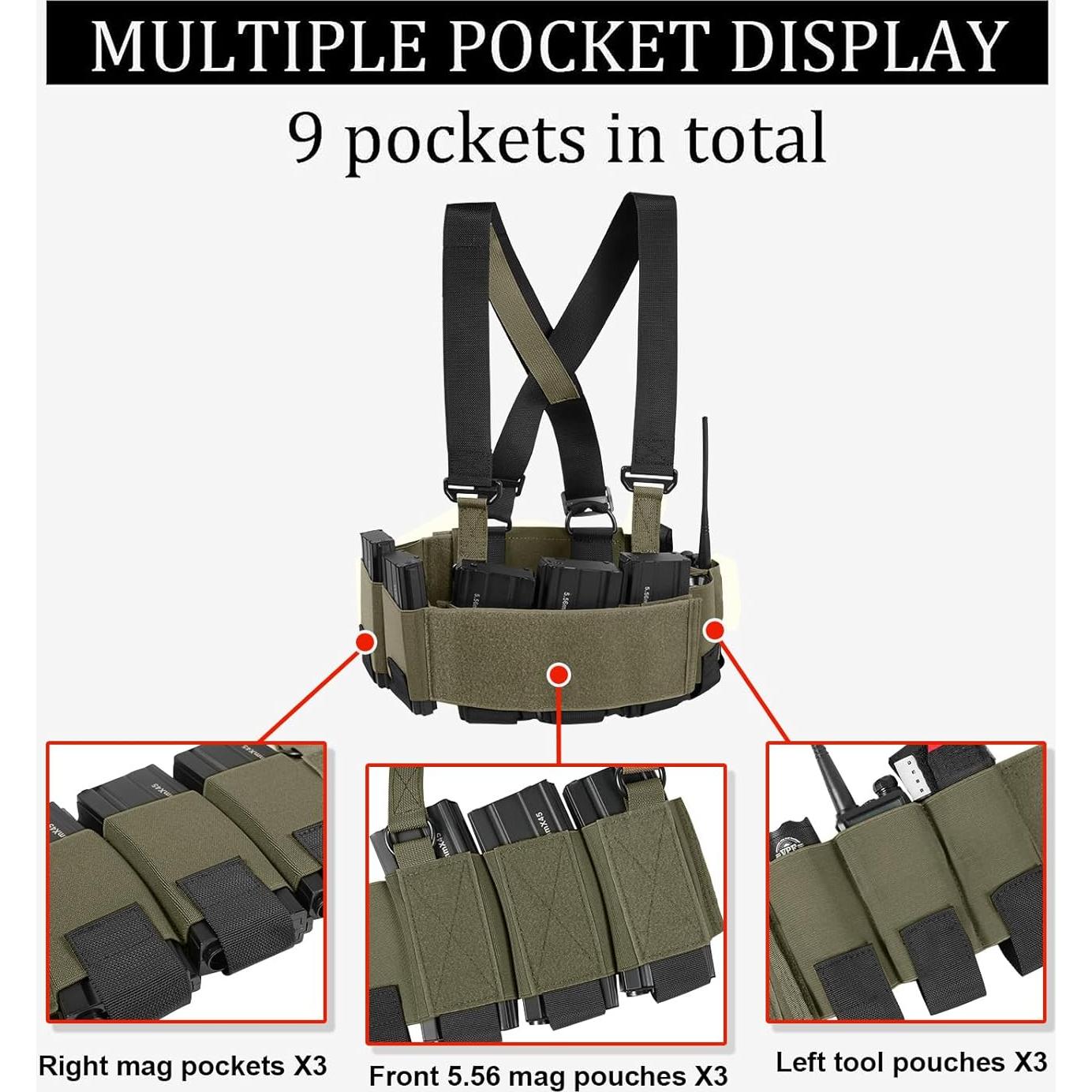 MULTIPLE POCKET DISPLAY

9 pockets in total

Right mag pockets X3

Front 5.56 mag pouches X3

Left tool pouches X3