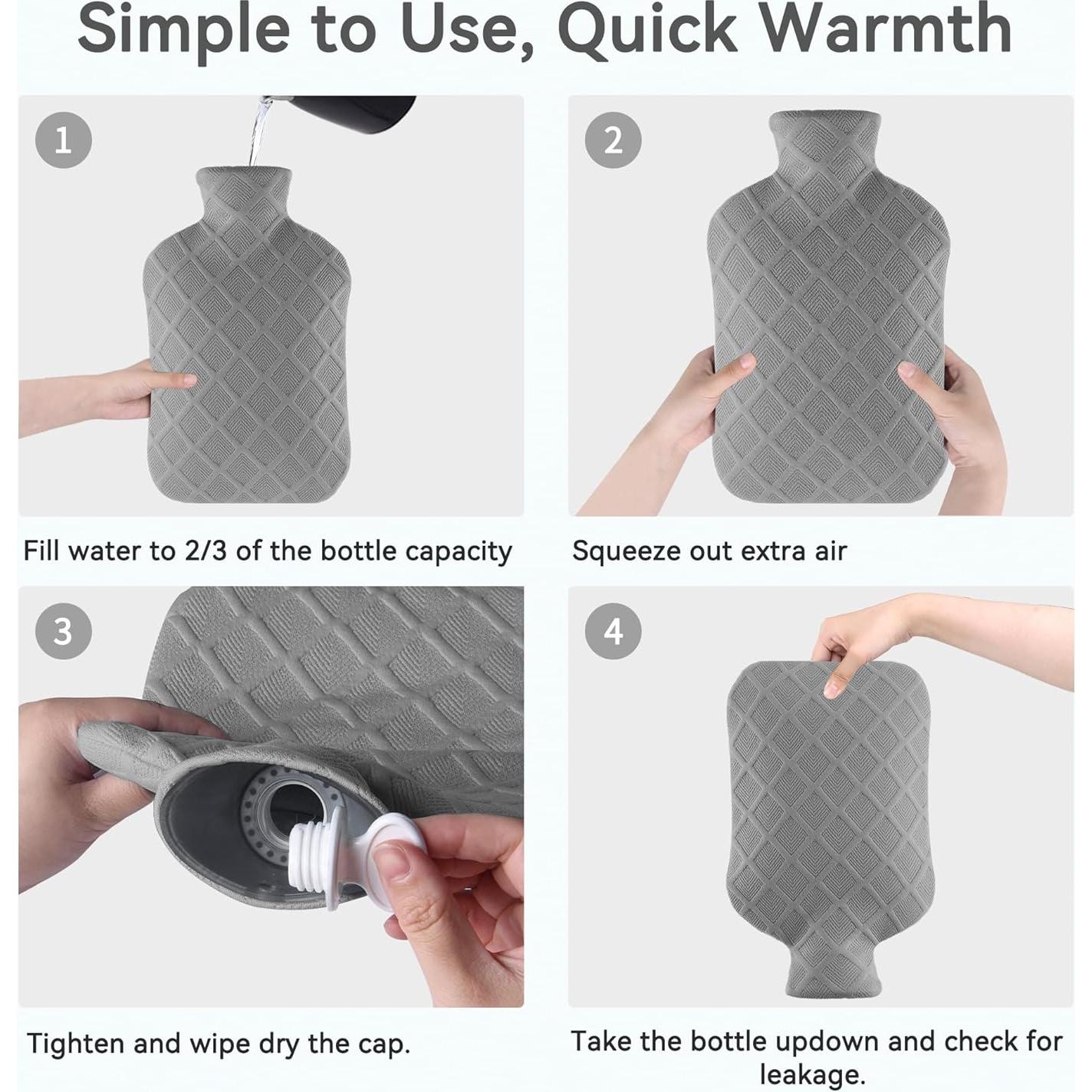 Simple to Use, Quick Warmth

1

Fill water to 2/3 of the bottle capacity

2

Squeeze out extra air

3

Tighten and wipe dry the cap.

4

Take the bottle updown and check for leakage.