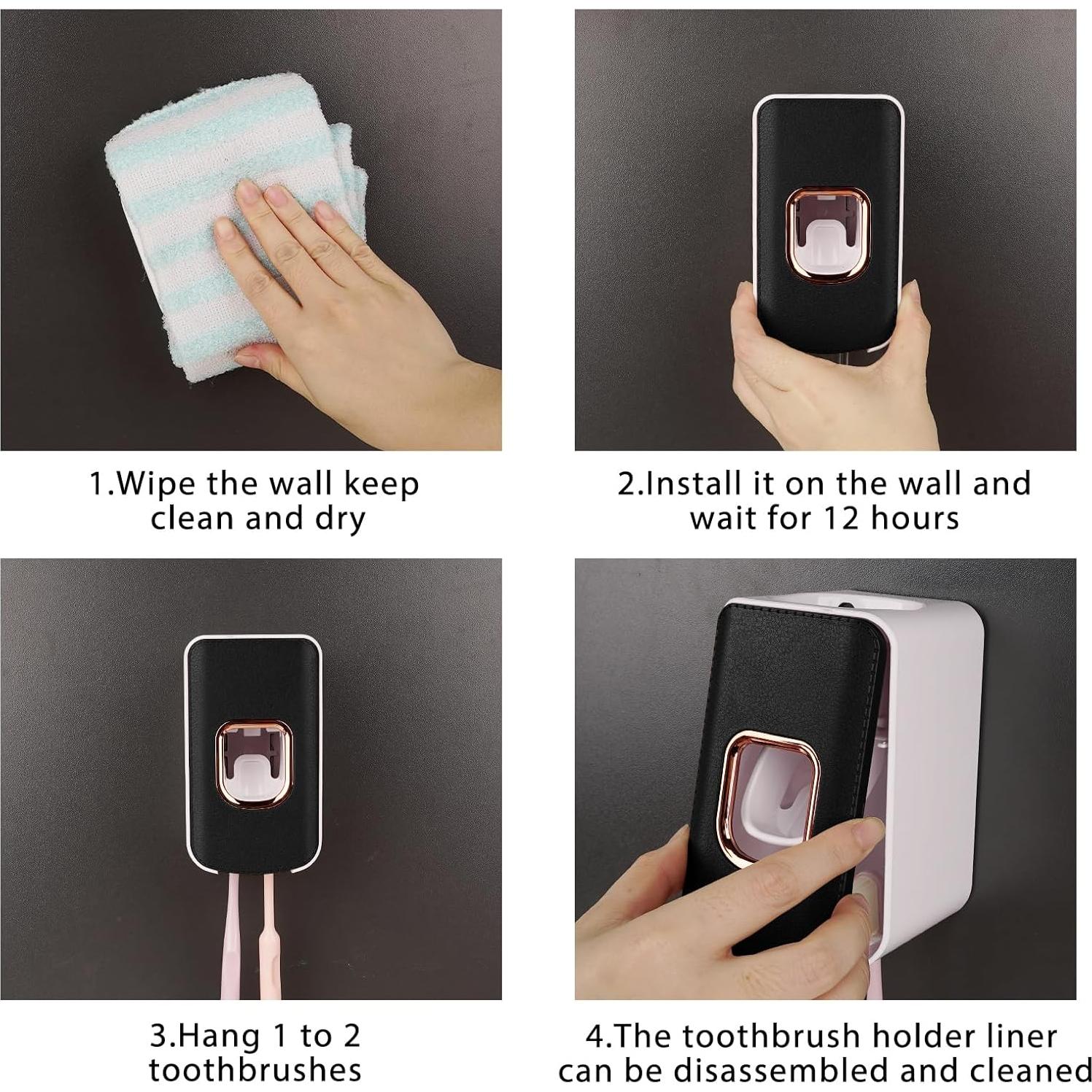 1.Wipe the wall keep clean and dry

2.Install it on the wall and wait for 12 hours

3.Hang 1 to 2 toothbrushes

4.The toothbrush holder liner can be disassembled and cleaned